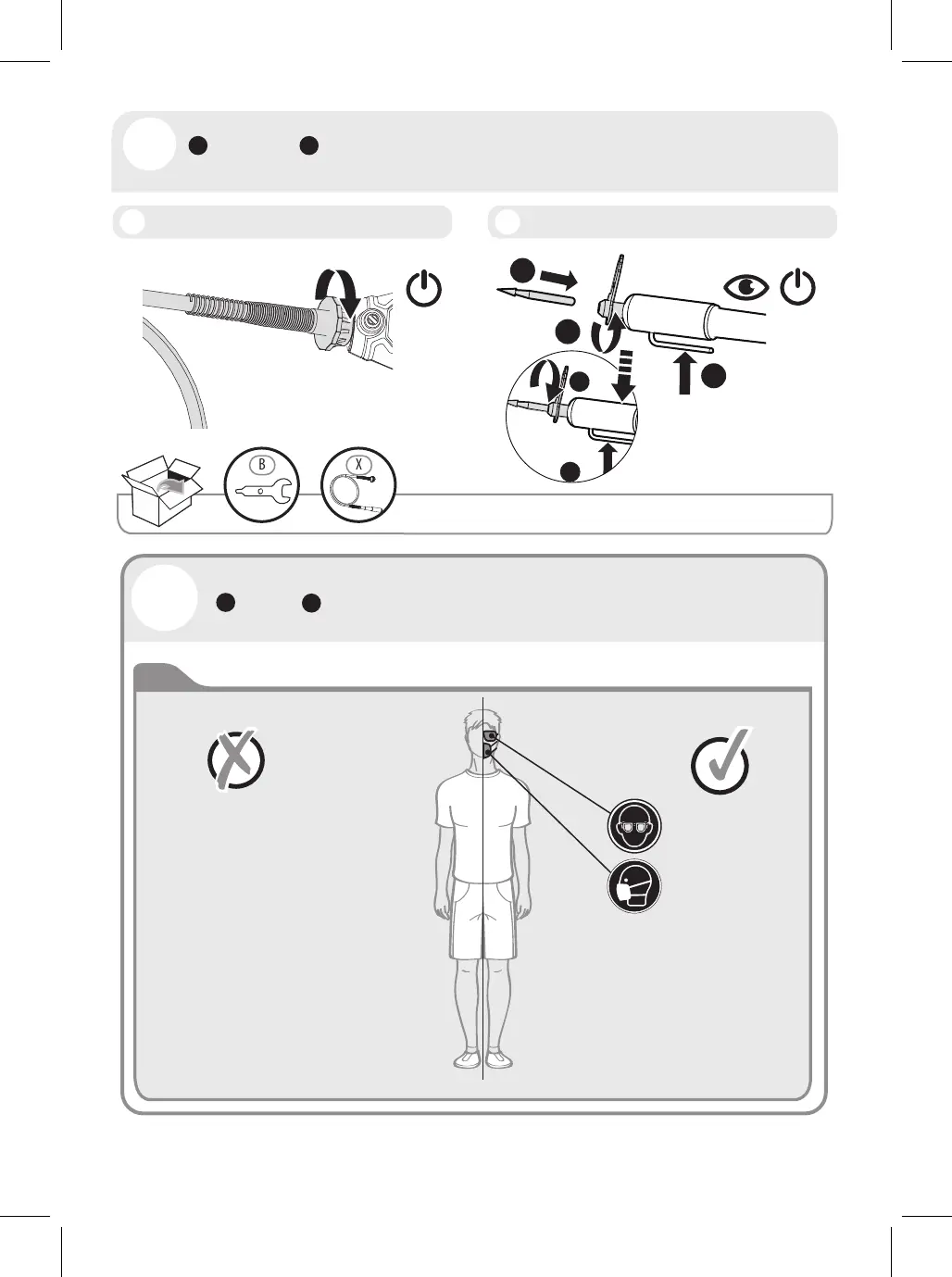 B

X