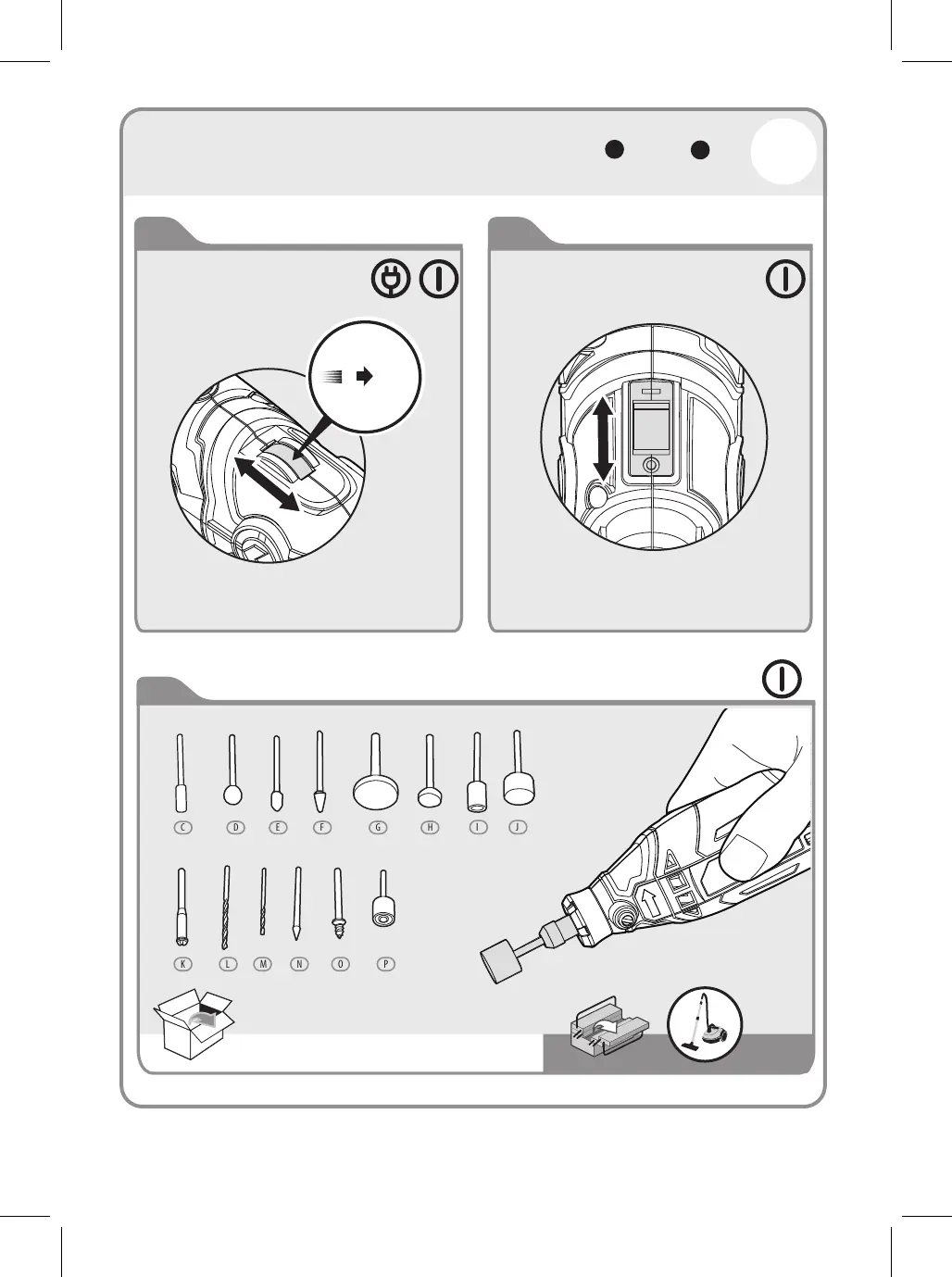 C D E F G H I J

K L M N O P