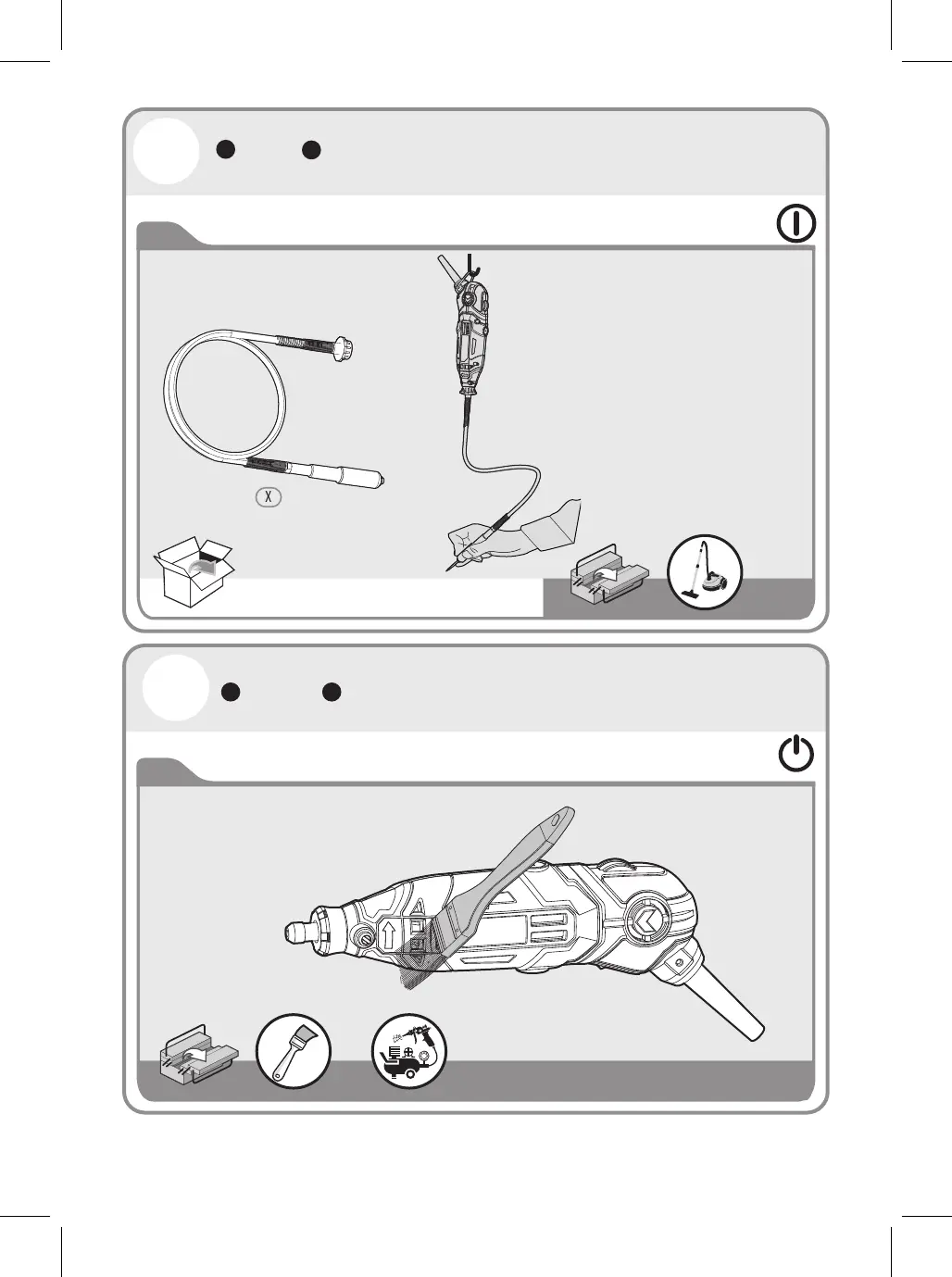 X