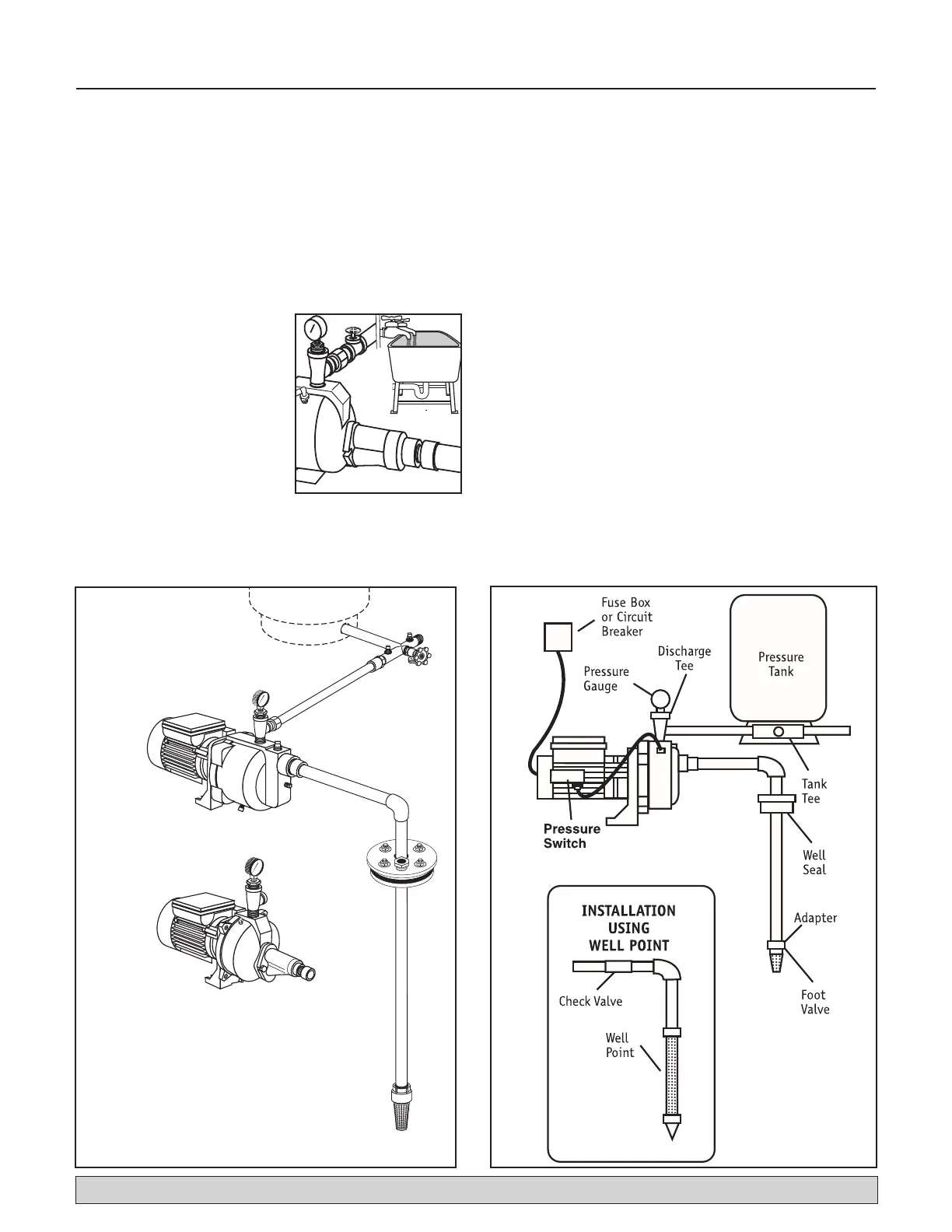 Fuse Box or Circuit Breaker

Discharge Tee

Pressure Gauge

Pressure Tank

Tank Tee

Pressure Switch

Well Seal

Adapter

Foot Valve

INSTALLATION USING WELL POINT

Check Valve

Well Point