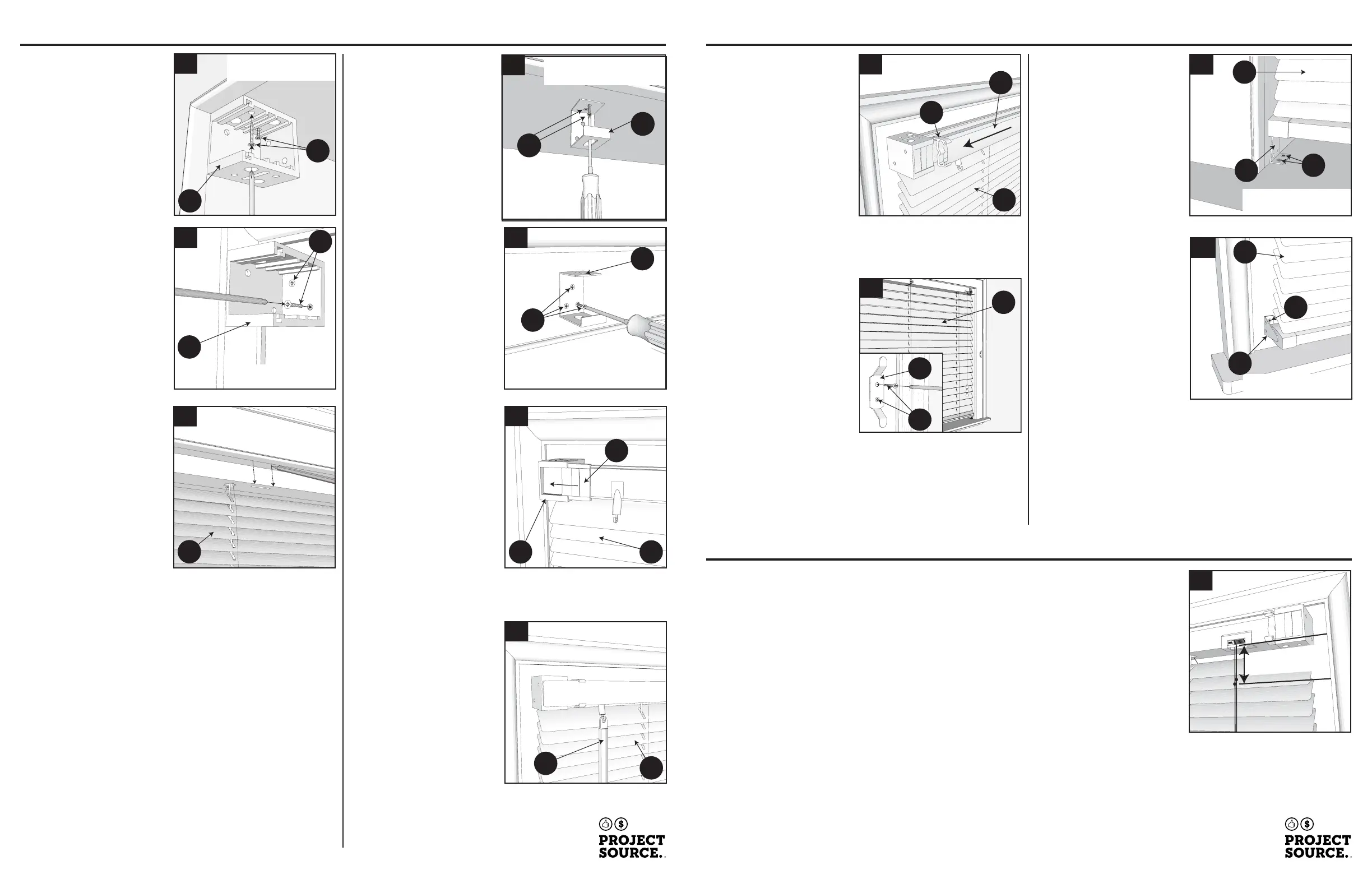 PROJECT SOURCE.

PROJECT SOURCE.