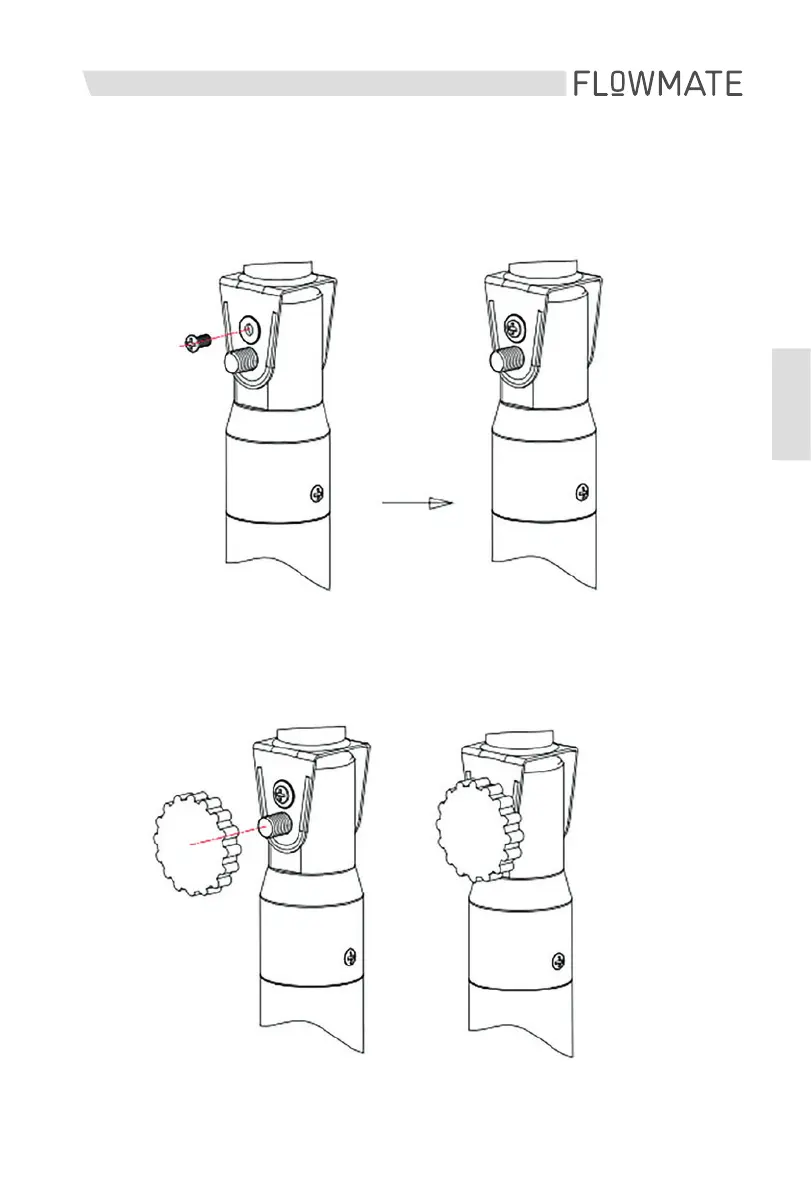 FLOWMATE