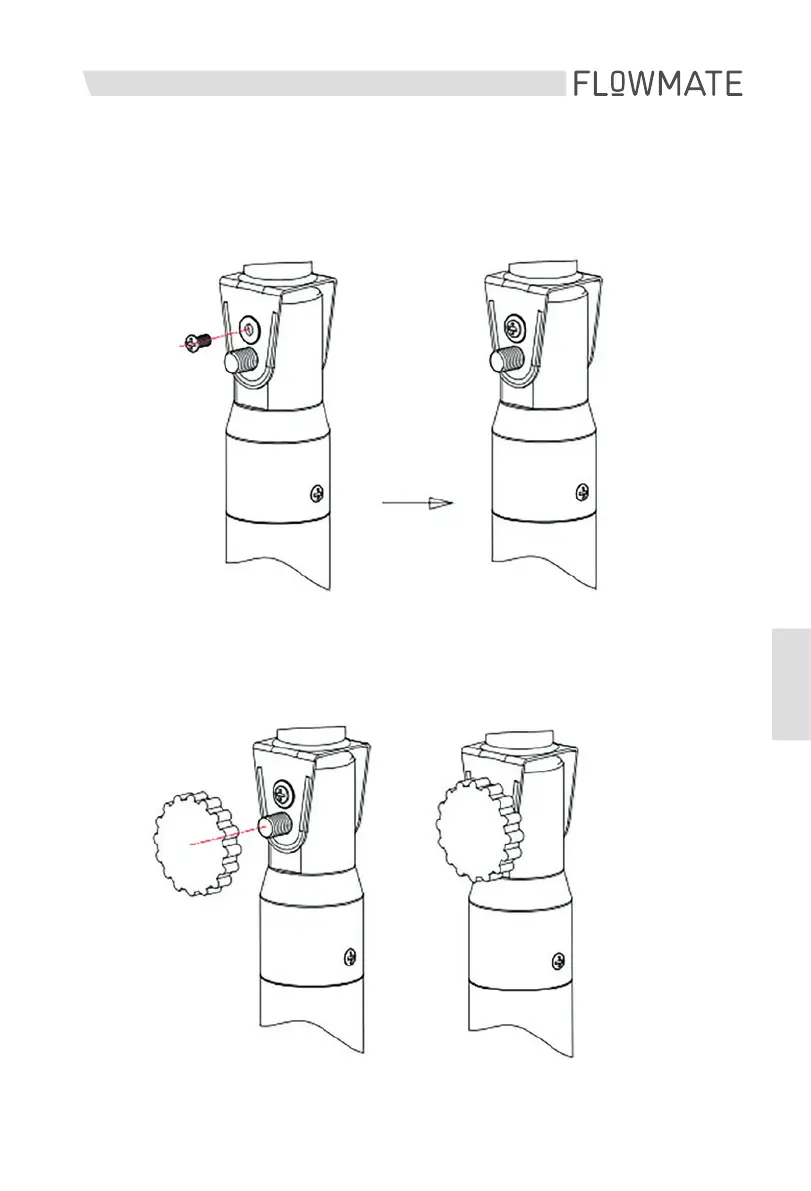 FLOWMATE