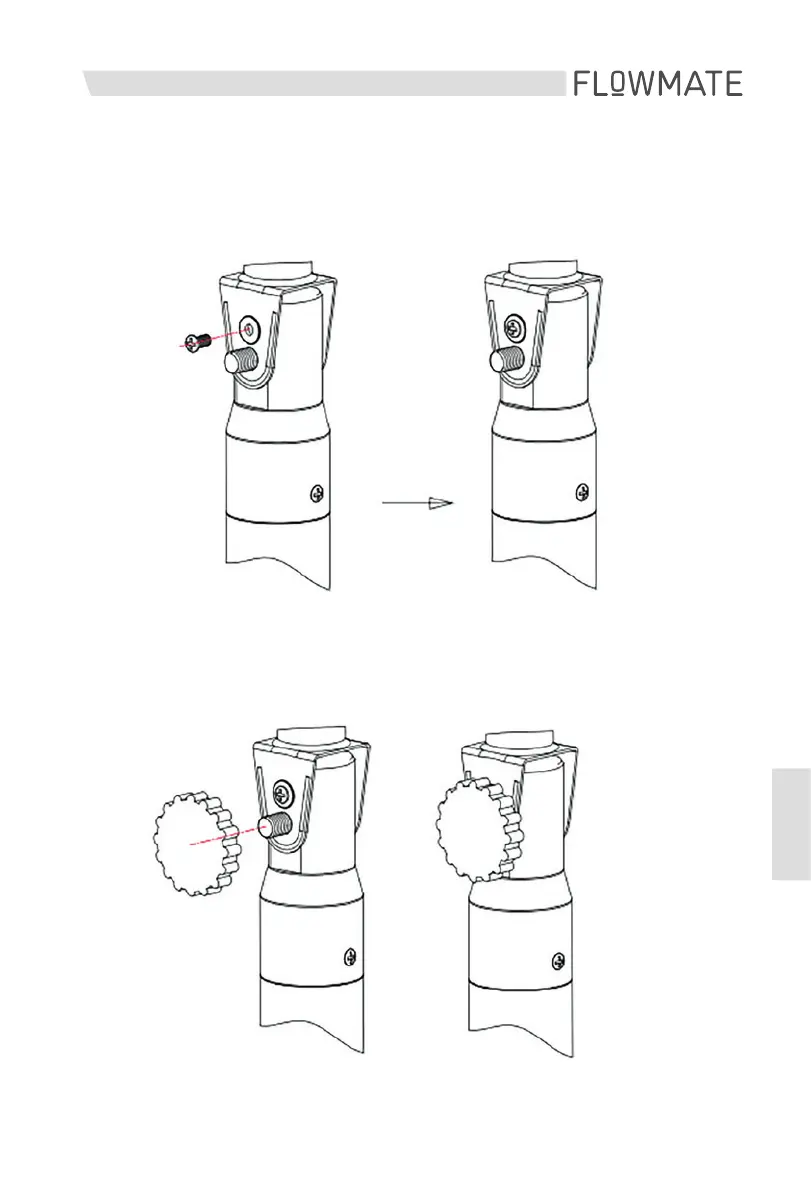 FLOWMATE