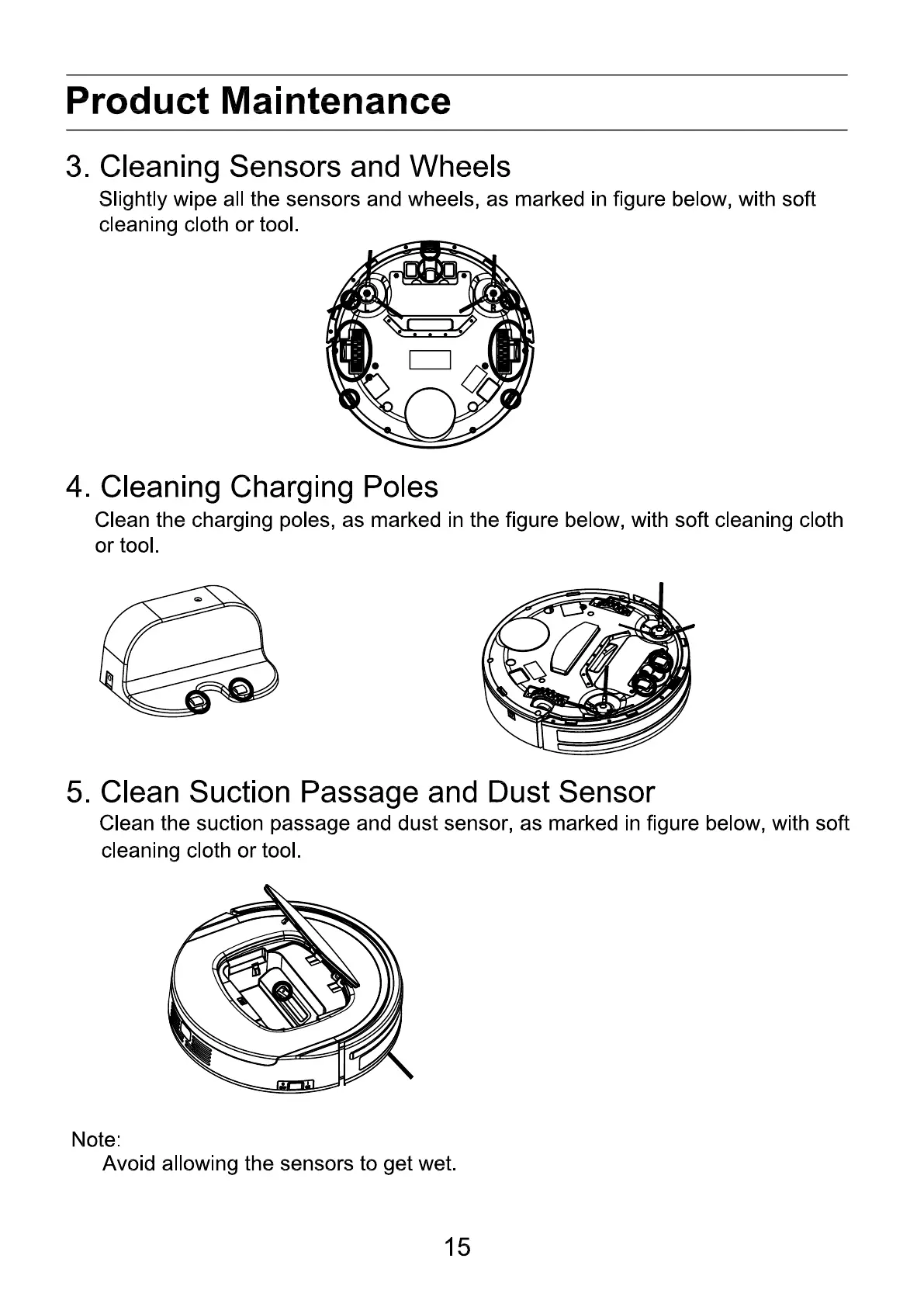 Product Maintenance

3. Cleaning Sensors and Wheels

Slightly wipe all the sensors and wheels, as marked in figure below, with soft cleaning cloth or tool.

4. Cleaning Charging Poles

Clean the charging poles, as marked in the figure below, with soft cleaning cloth or tool.

5. Clean Suction Passage and Dust Sensor

Clean the suction passage and dust sensor, as marked in figure below, with soft cleaning cloth or tool.

Note:

Avoid allowing the sensors to get wet.

15