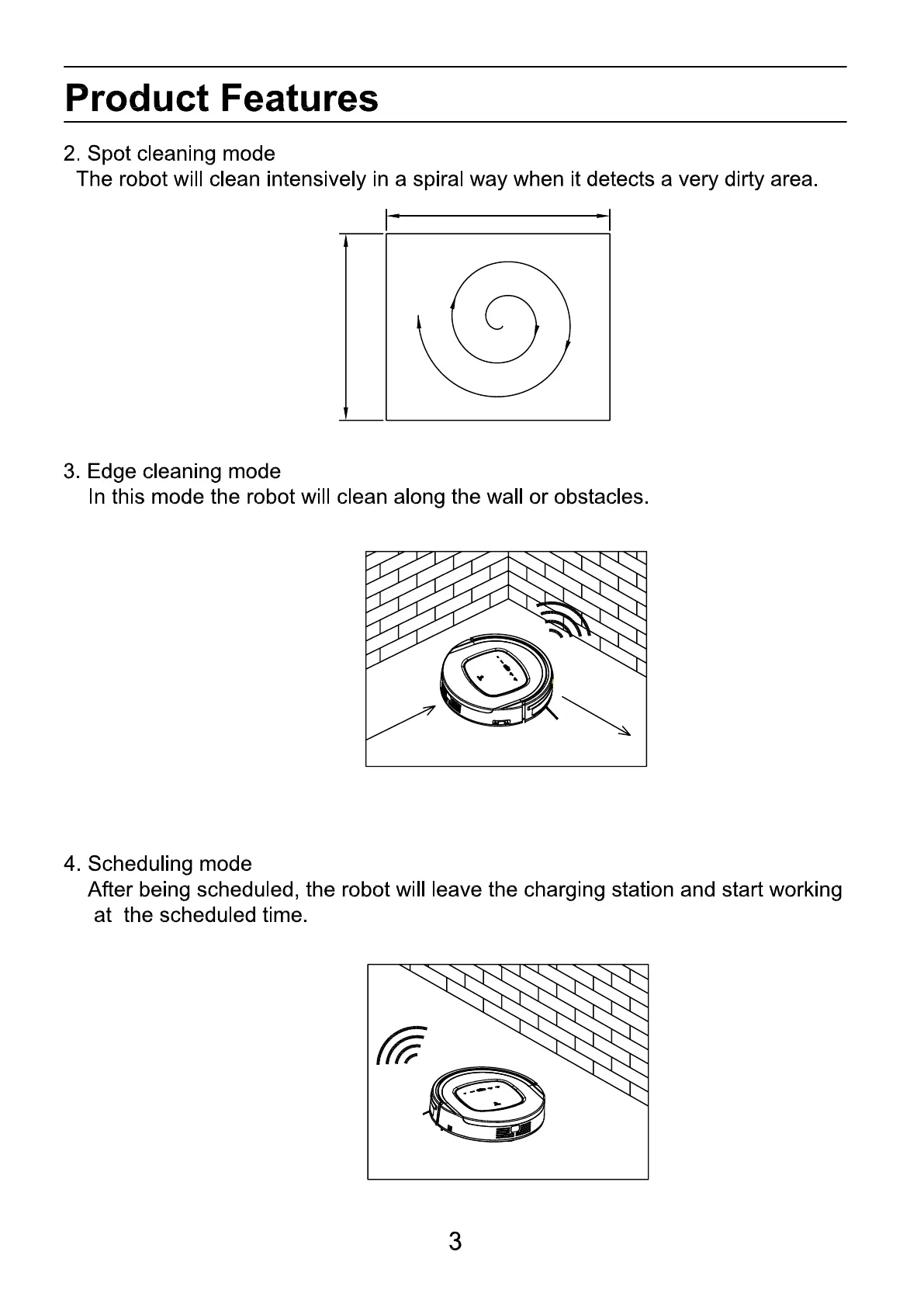 Product Features

2. Spot cleaning mode
The robot will clean intensively in a spiral way when it detects a very dirty area.

3. Edge cleaning mode
In this mode the robot will clean along the wall or obstacles.

4. Scheduling mode
After being scheduled, the robot will leave the charging station and start working at the scheduled time.

3