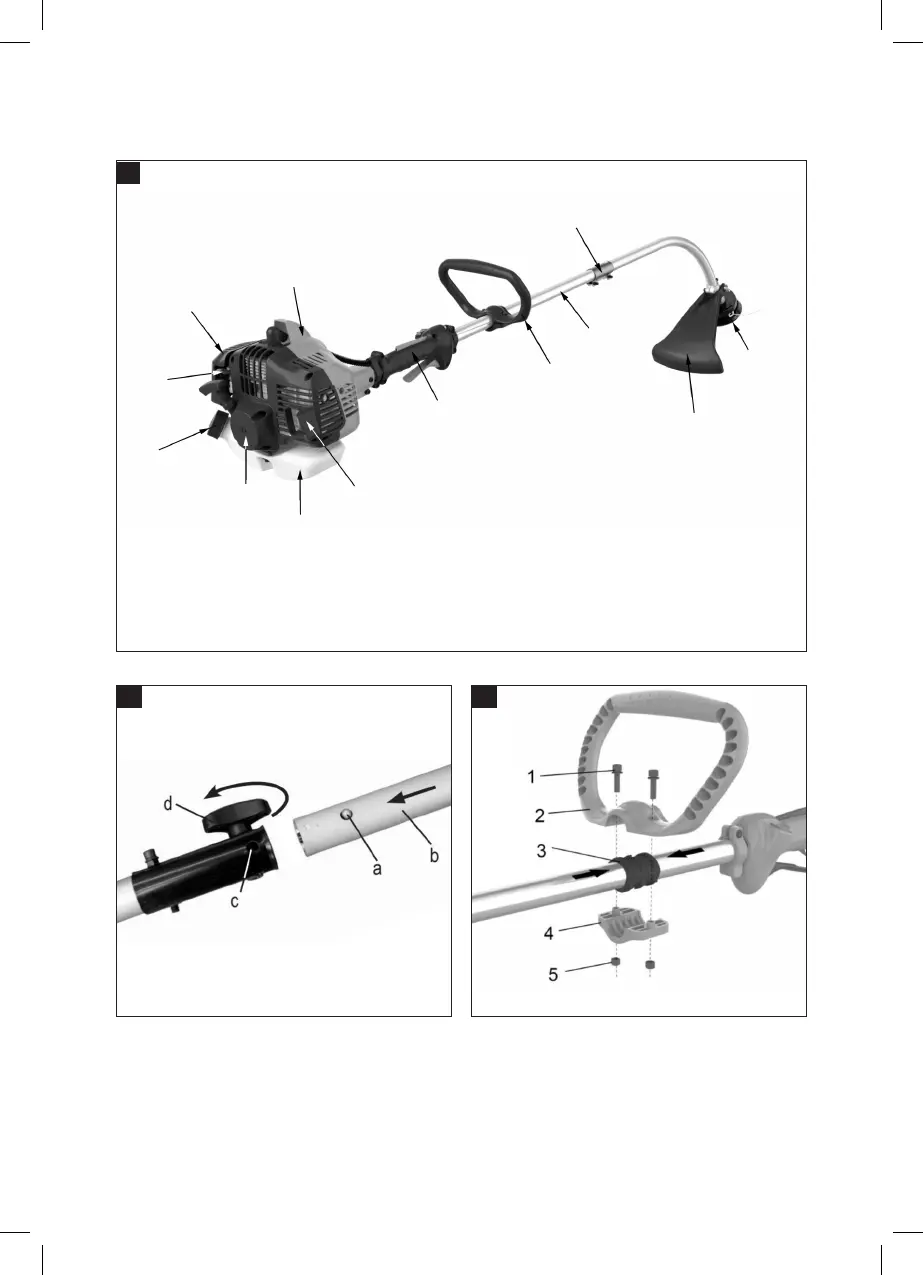 d

a

b

c

1

2

3

4

5