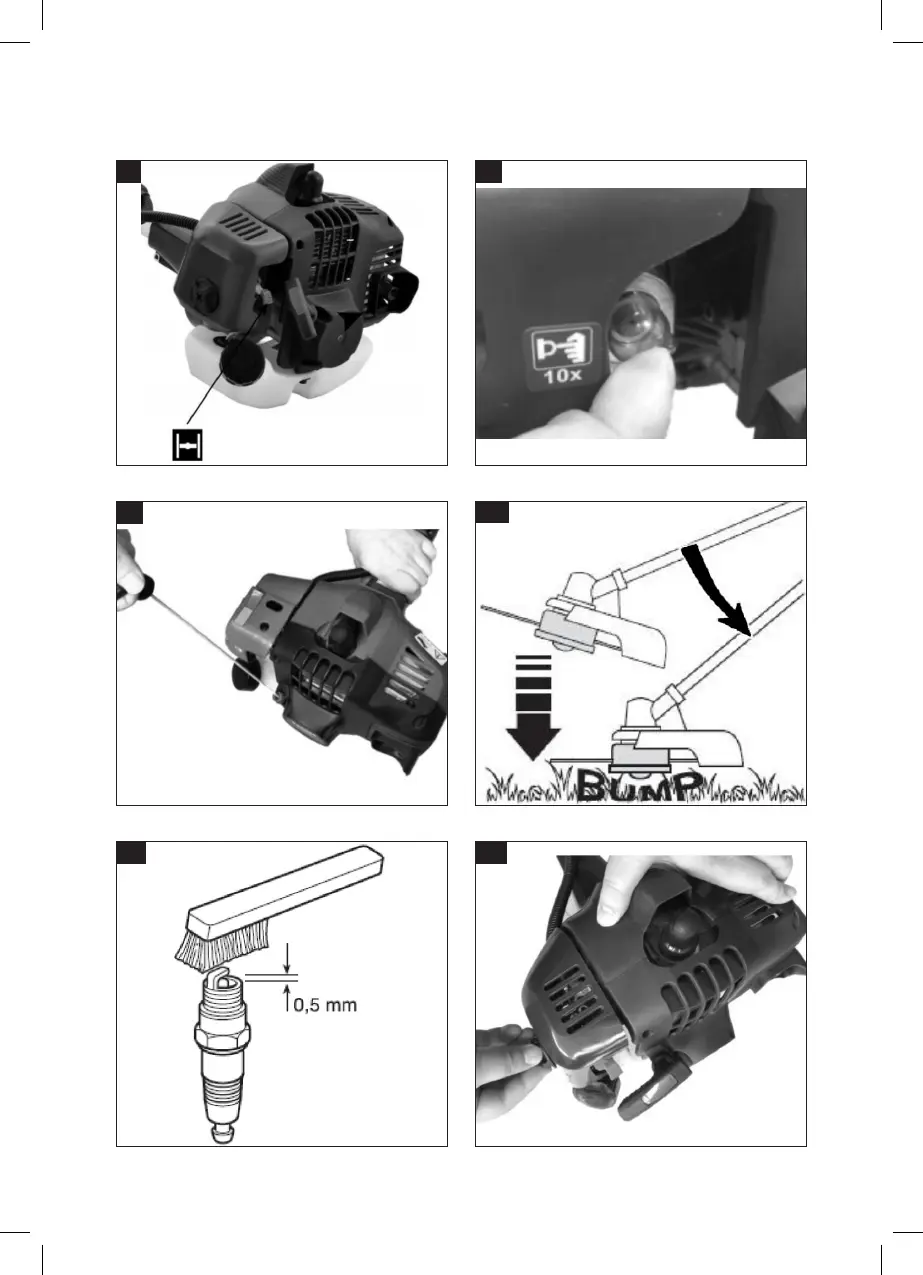 10x

BUMP

0,5 mm