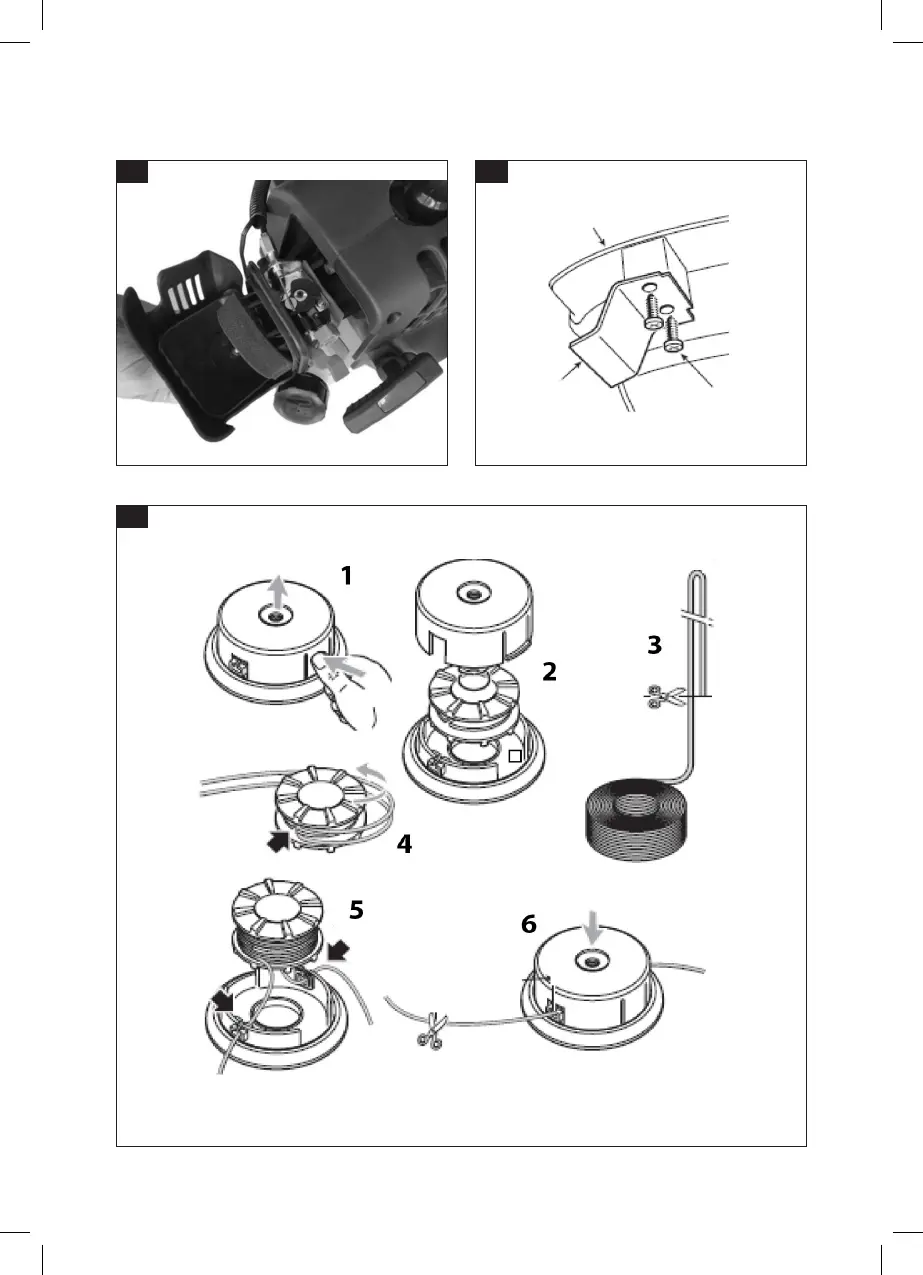 1

2

3

4

5

6