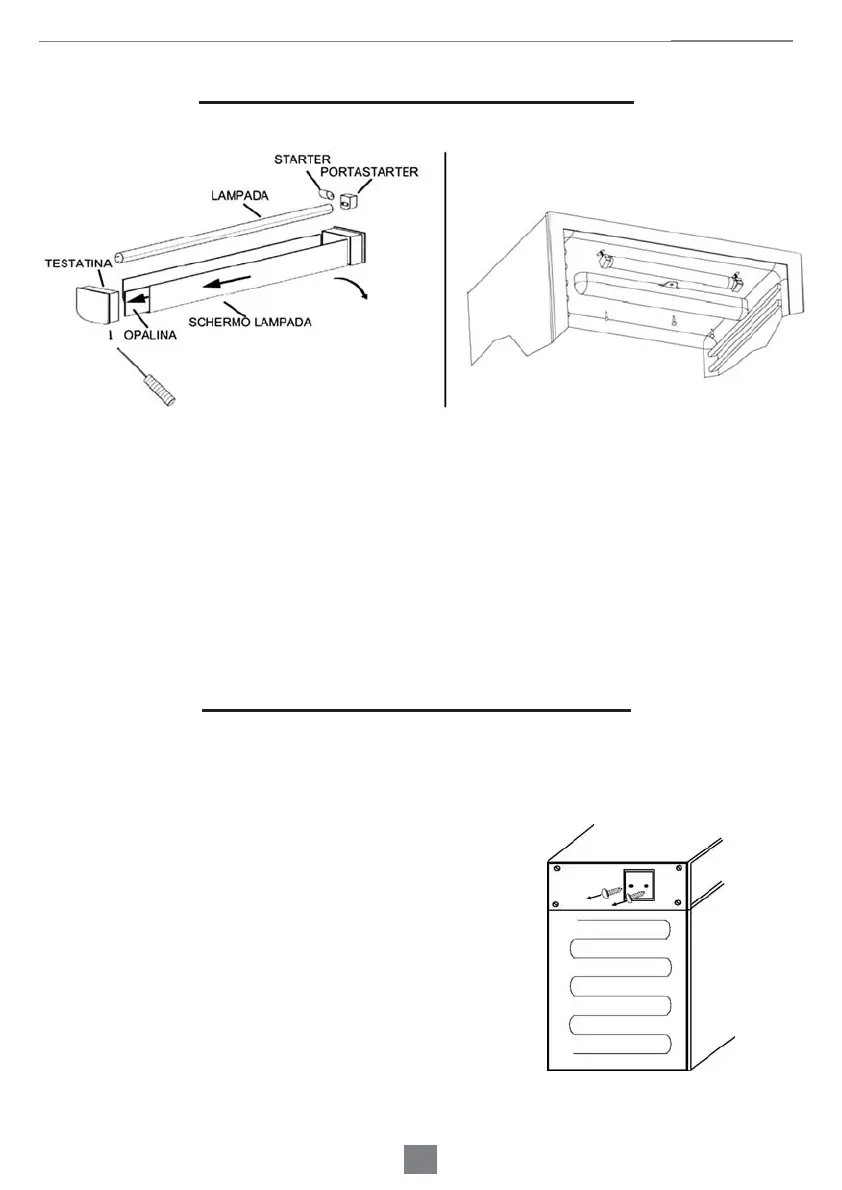 STARTER
PORTASTARTER
LAMPADA
TESTATINA
OPALINA
SCHERMO LAMPADA
1