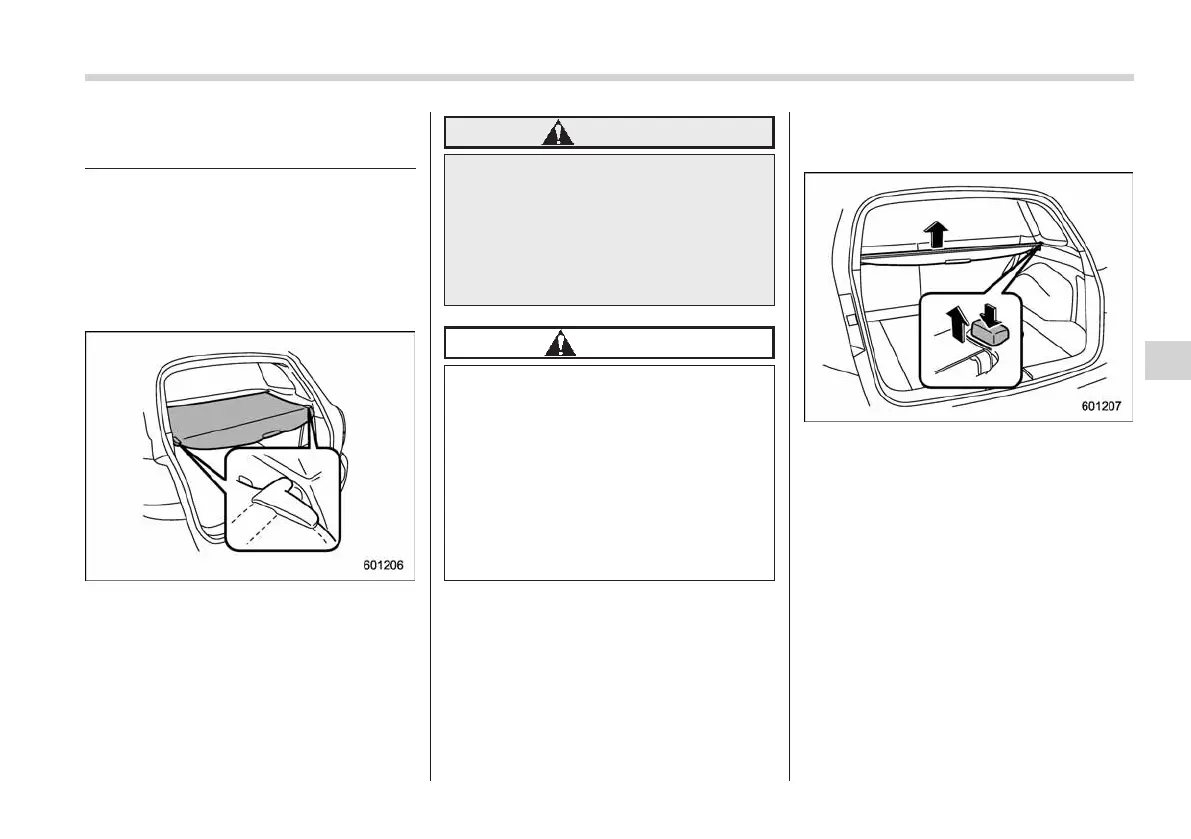 601206

601207