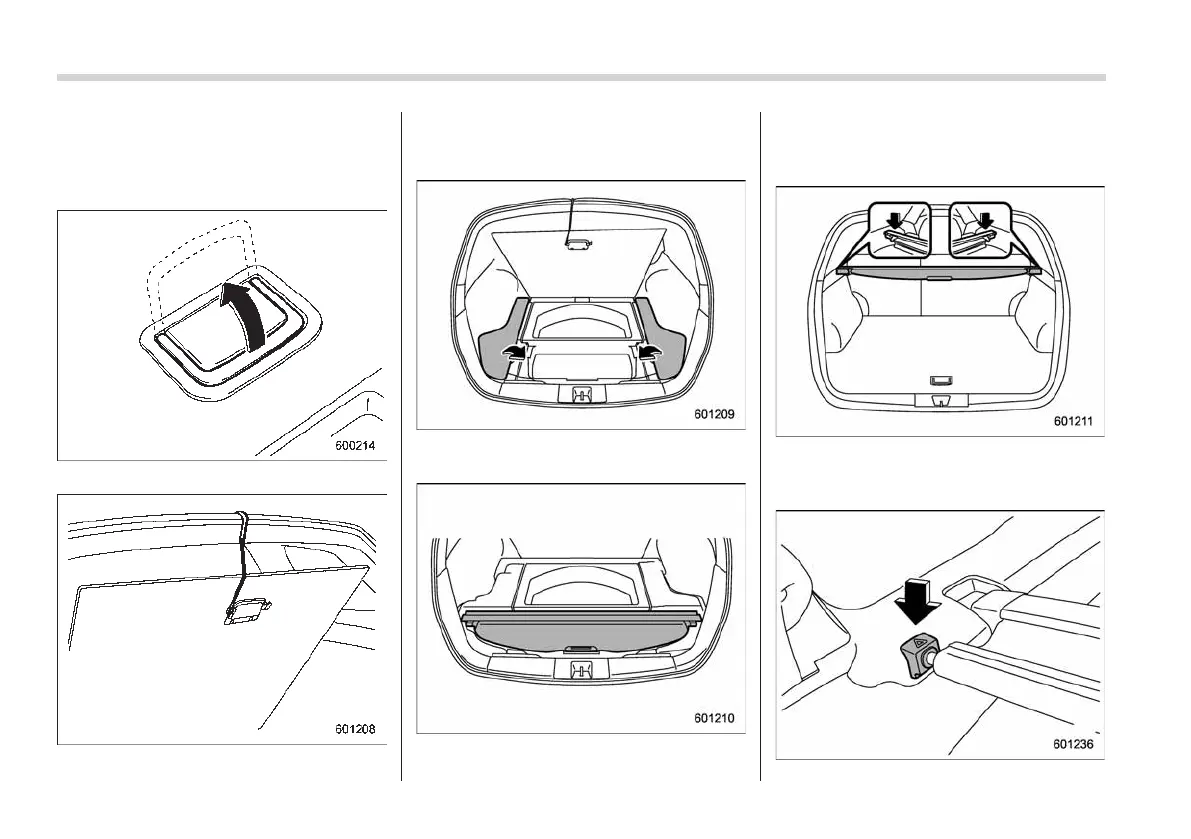 600214

601208

601209

601210

601211

601236