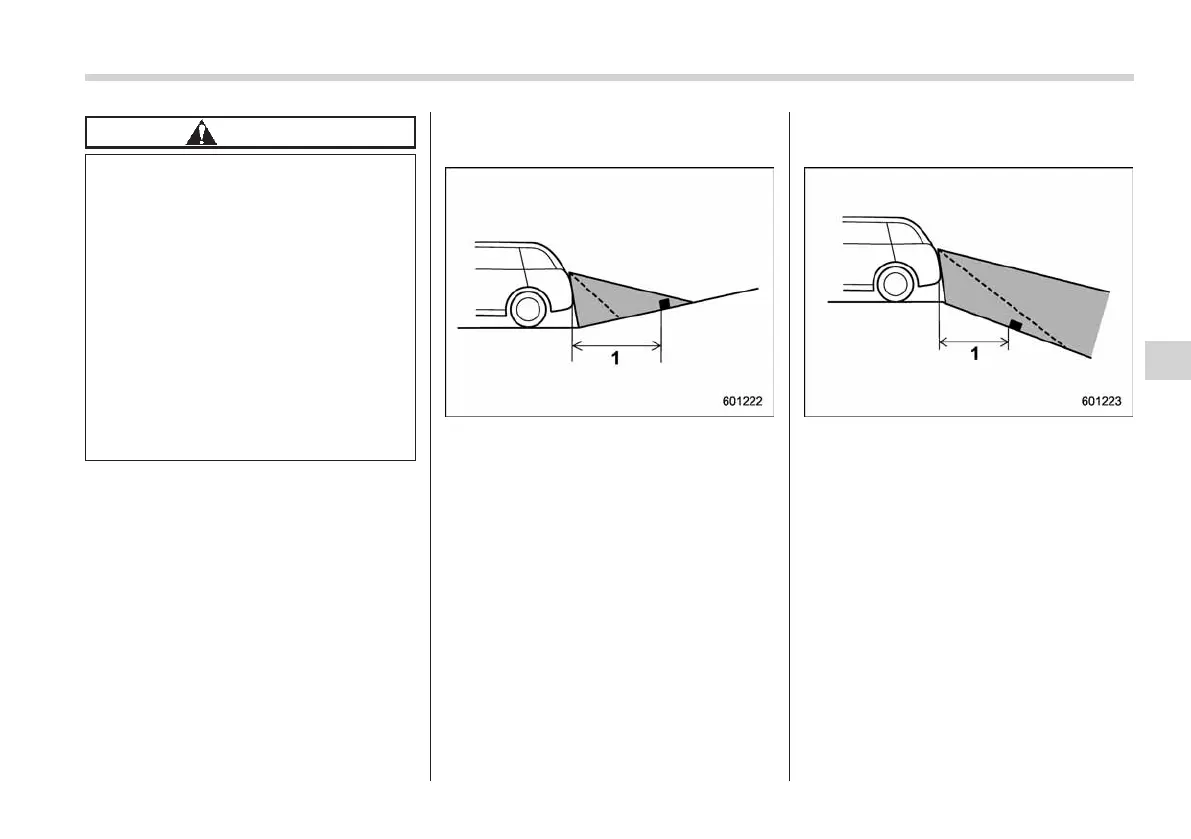 1

601222

1

601223