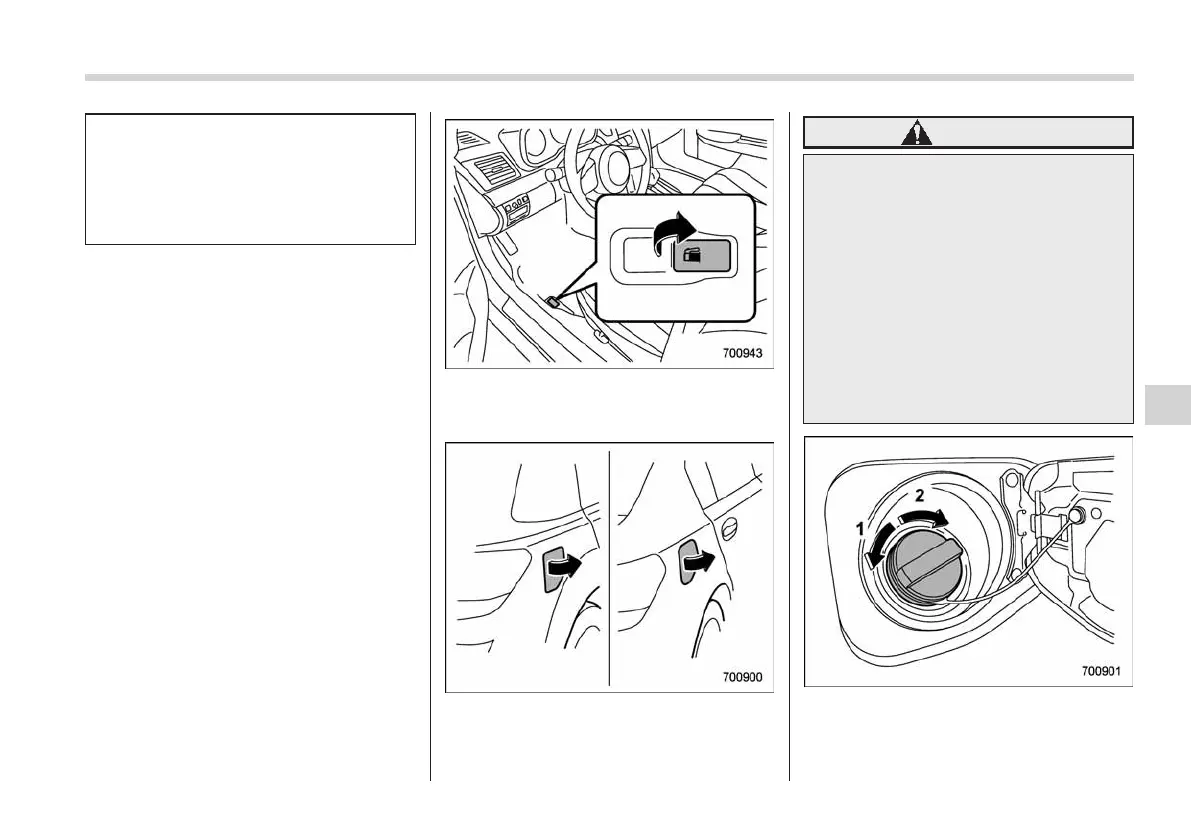 700943

700900

1

2

700901