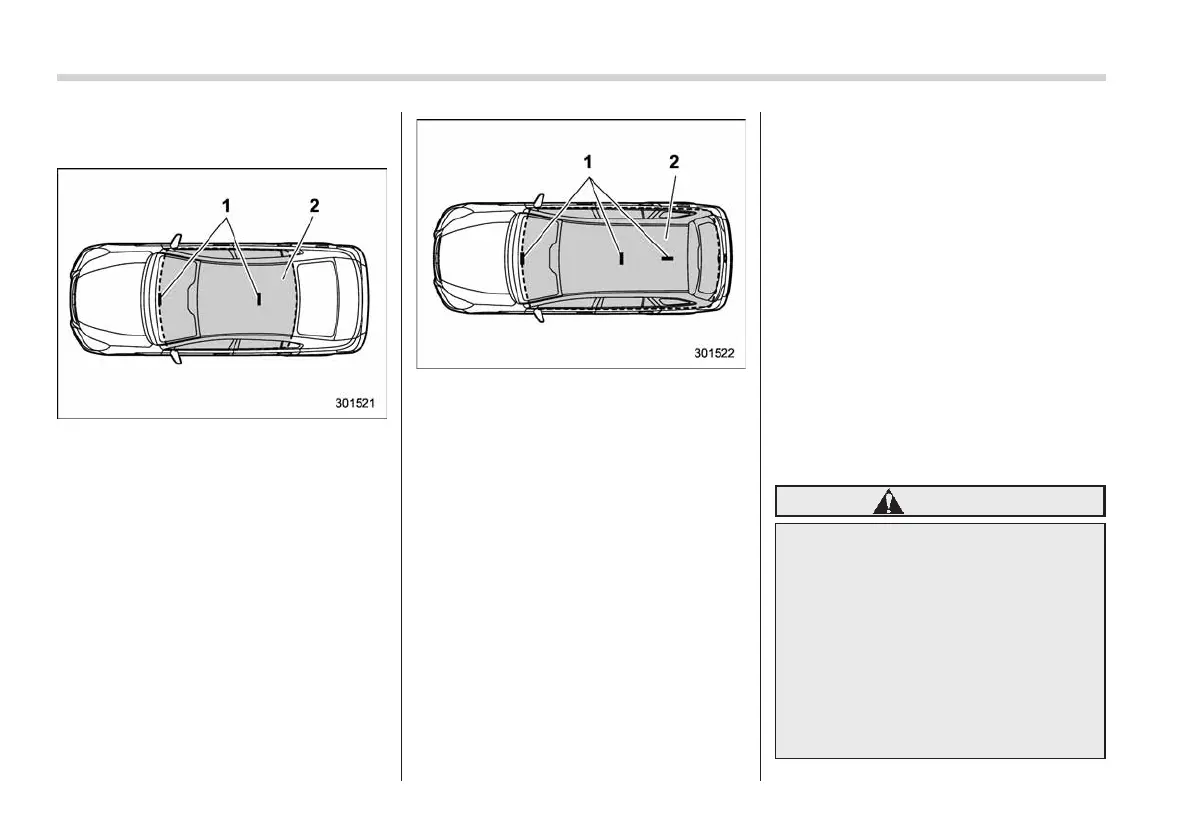 1
2
301521

1
2
301522