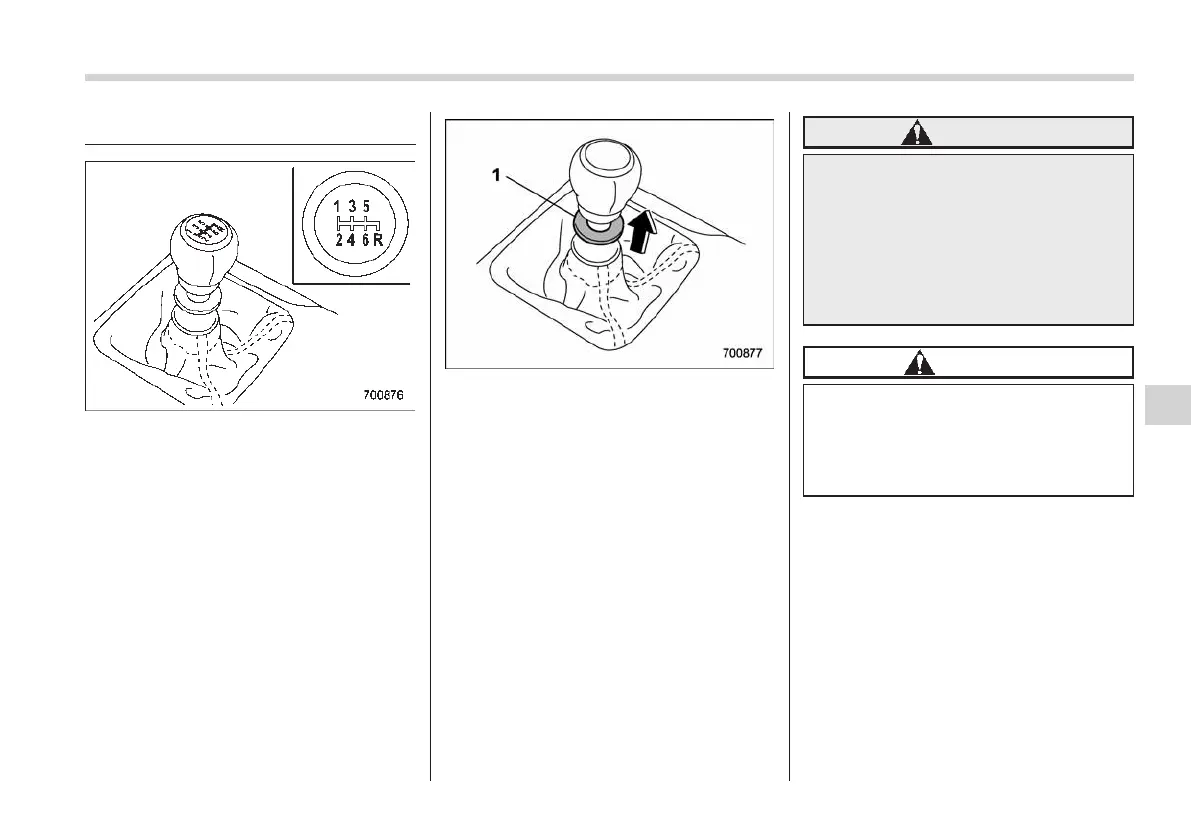 1 3 5
2 4 6 R

700876

1

700877