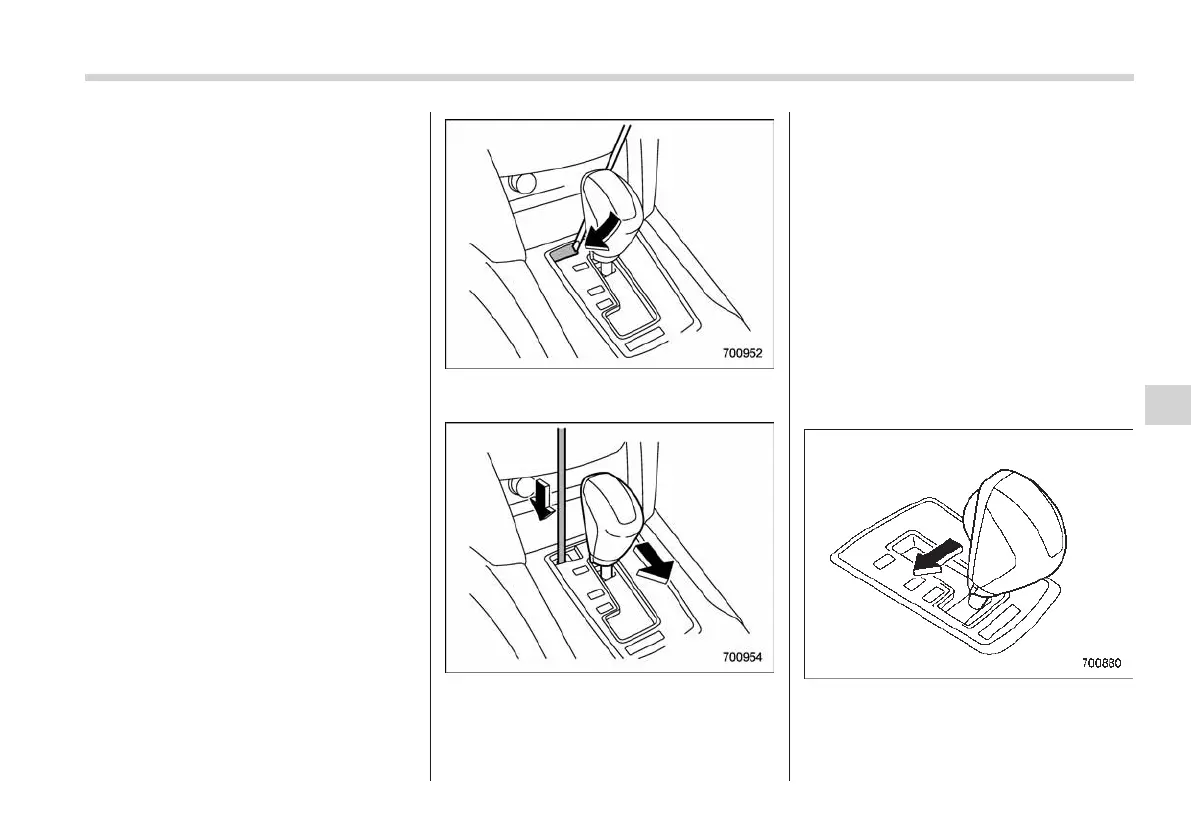 700952

700954

700830