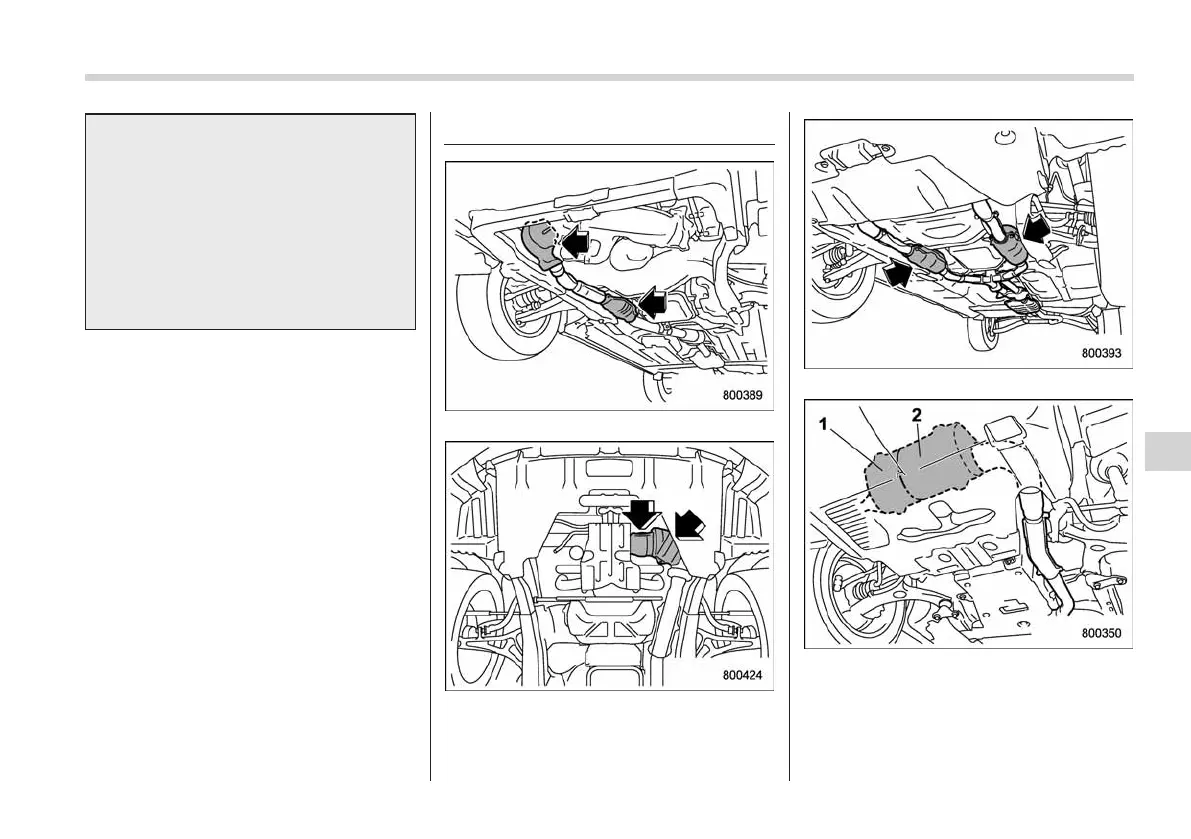 800389

800424

800393

1

2

800350