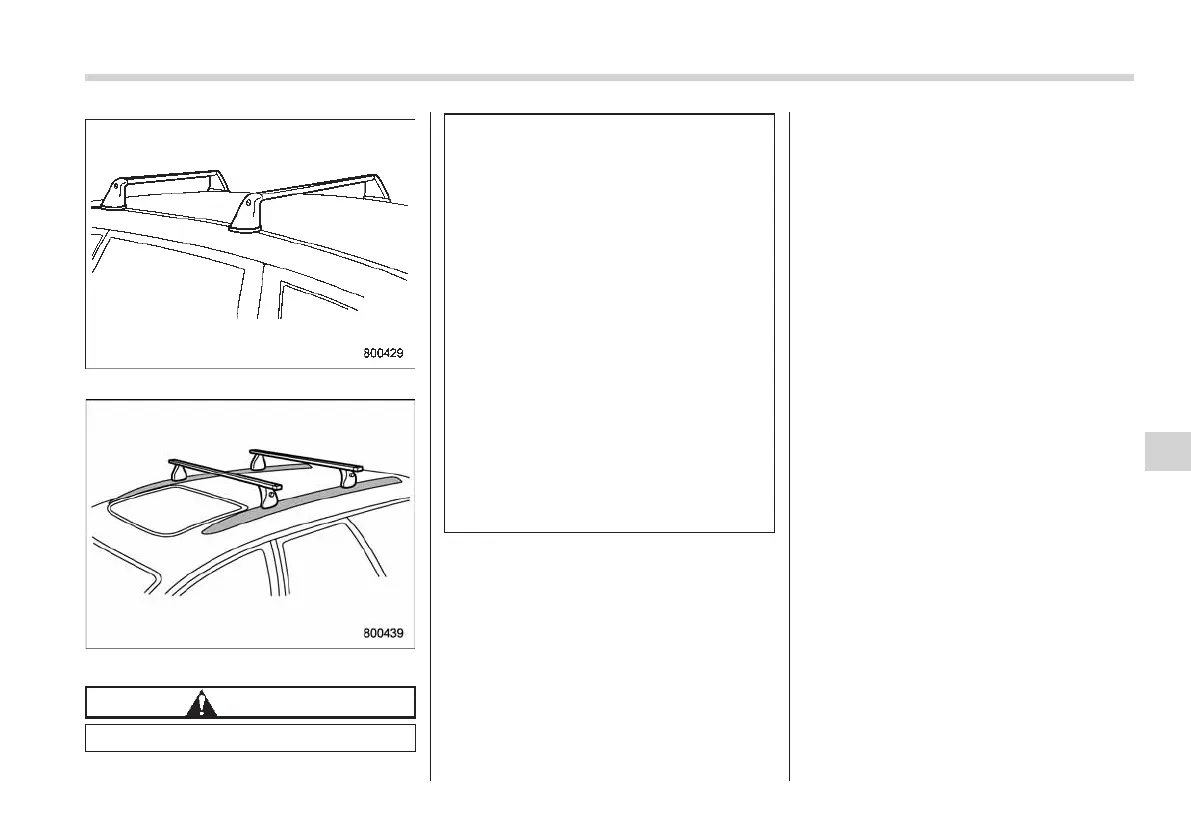 800429

800439