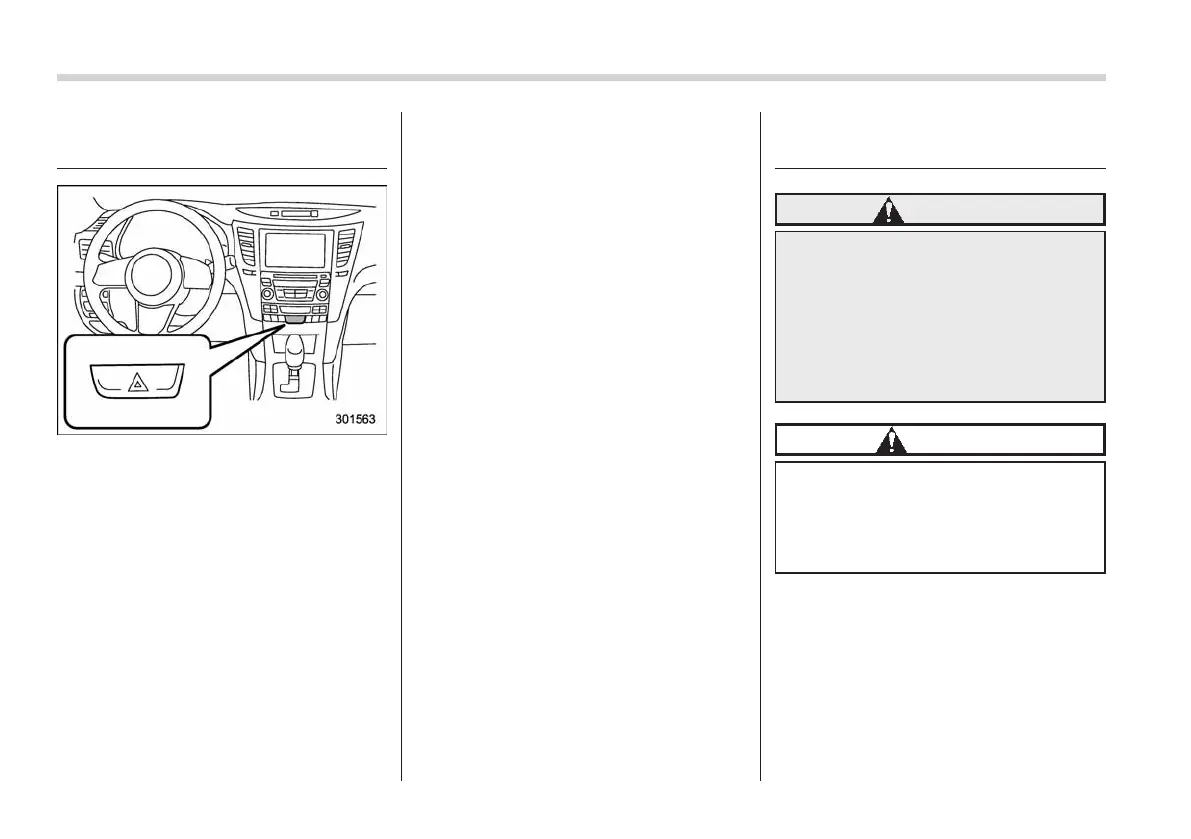 301563