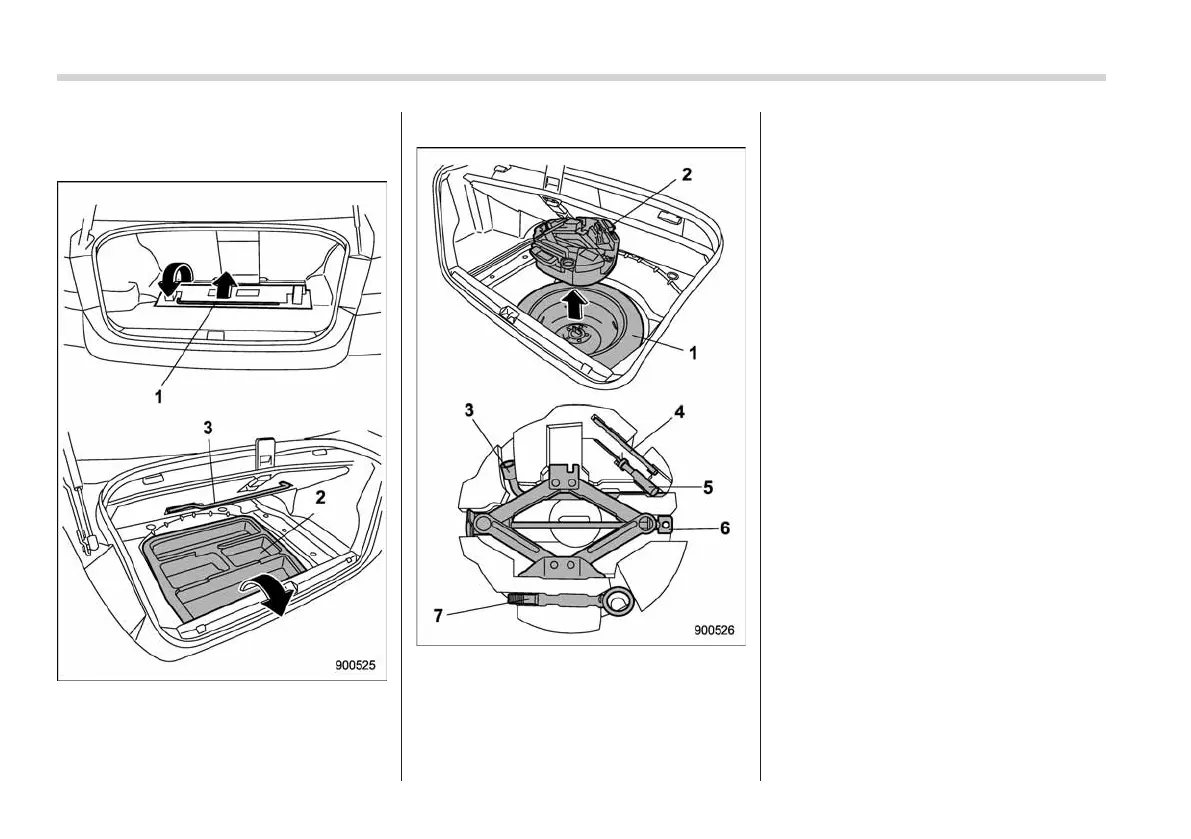 1

3

2

900525

2

1

3

4

5

6

7

900526