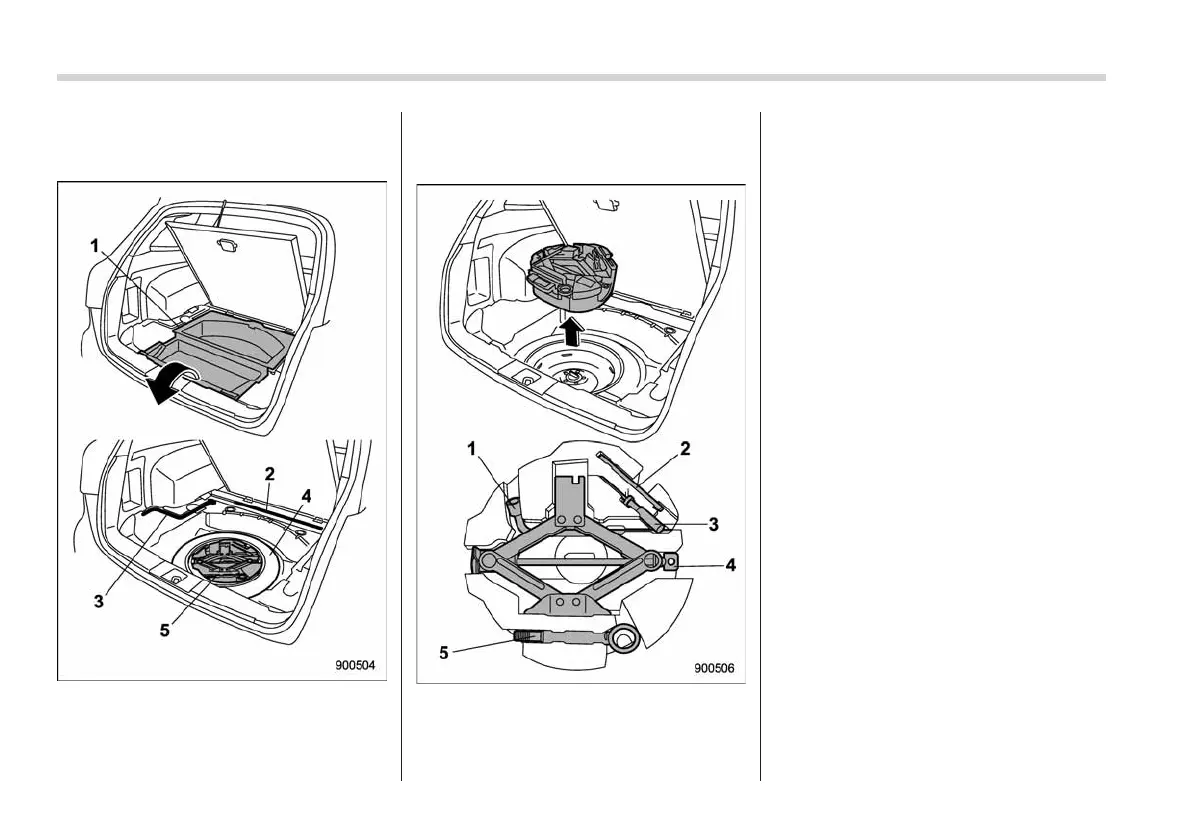 1
2
4
3
5
900504

1
2
3
4
5
900506