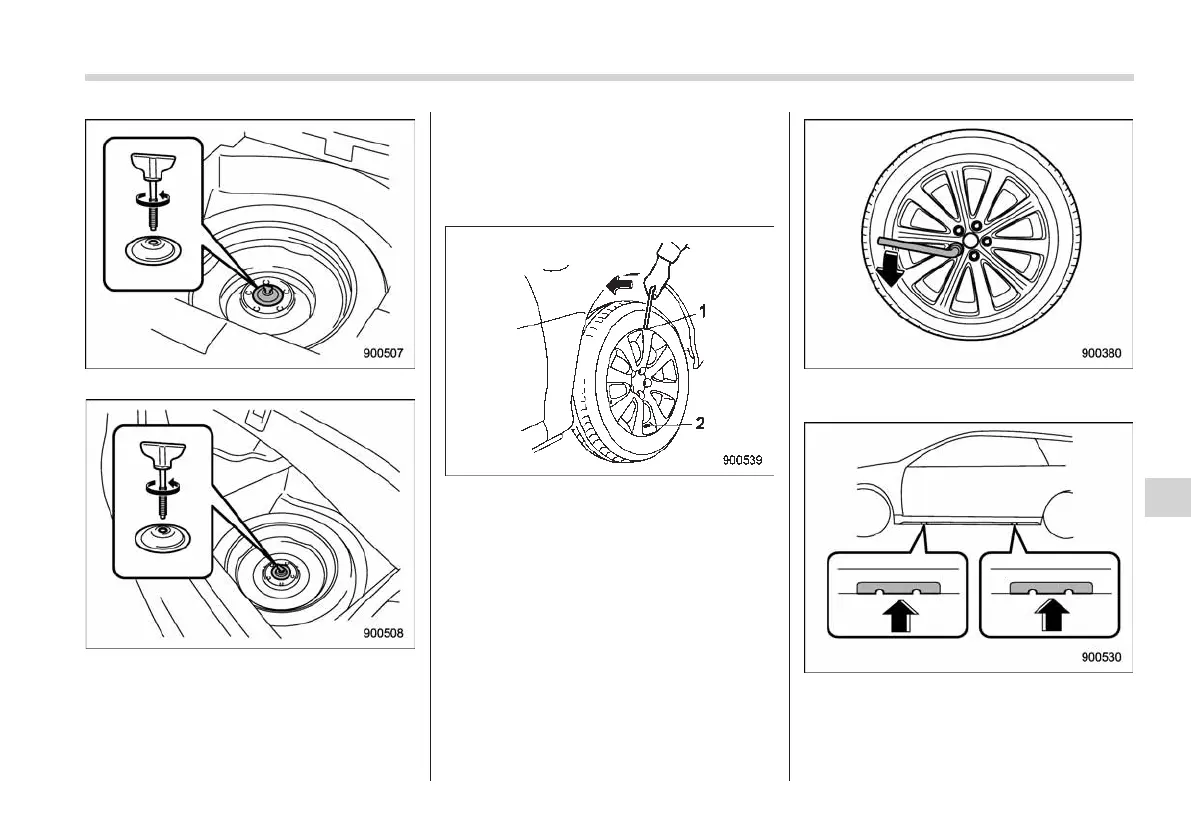 900507

900508

1

2

900539

900380

900530