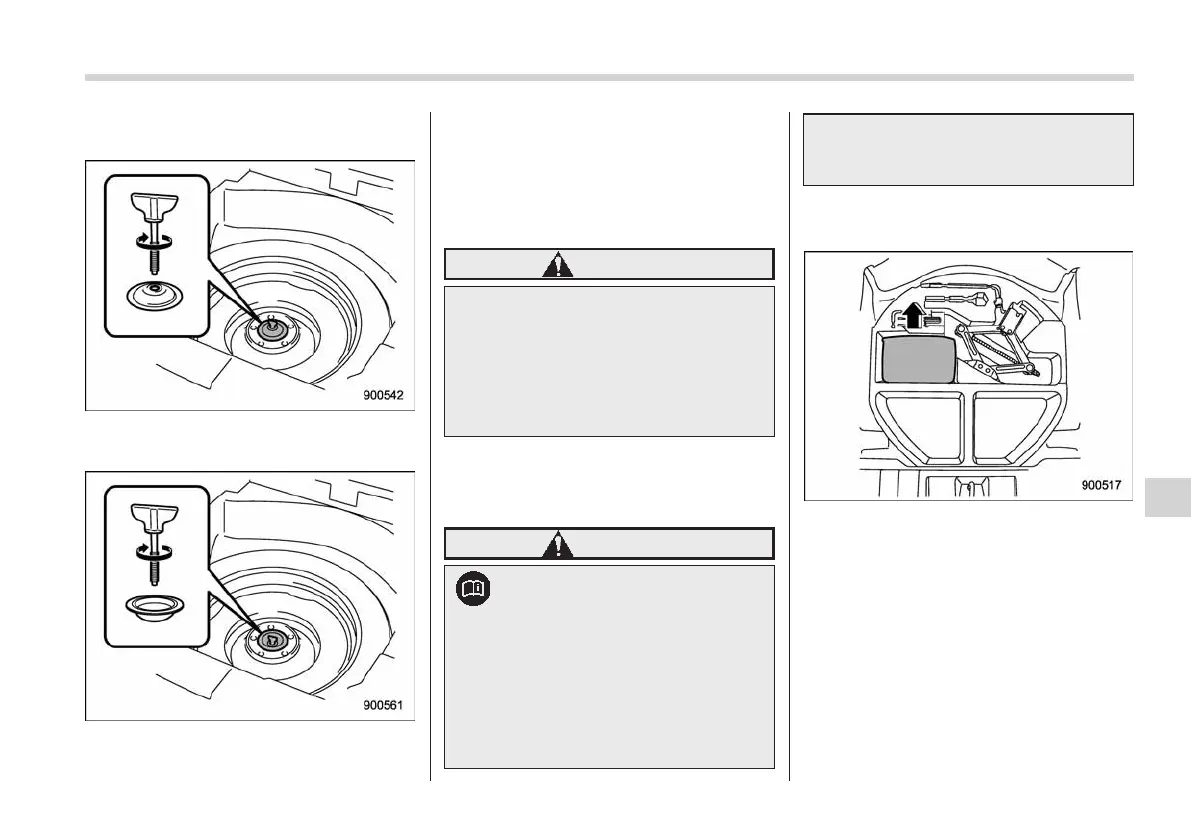 900542

900561

900517