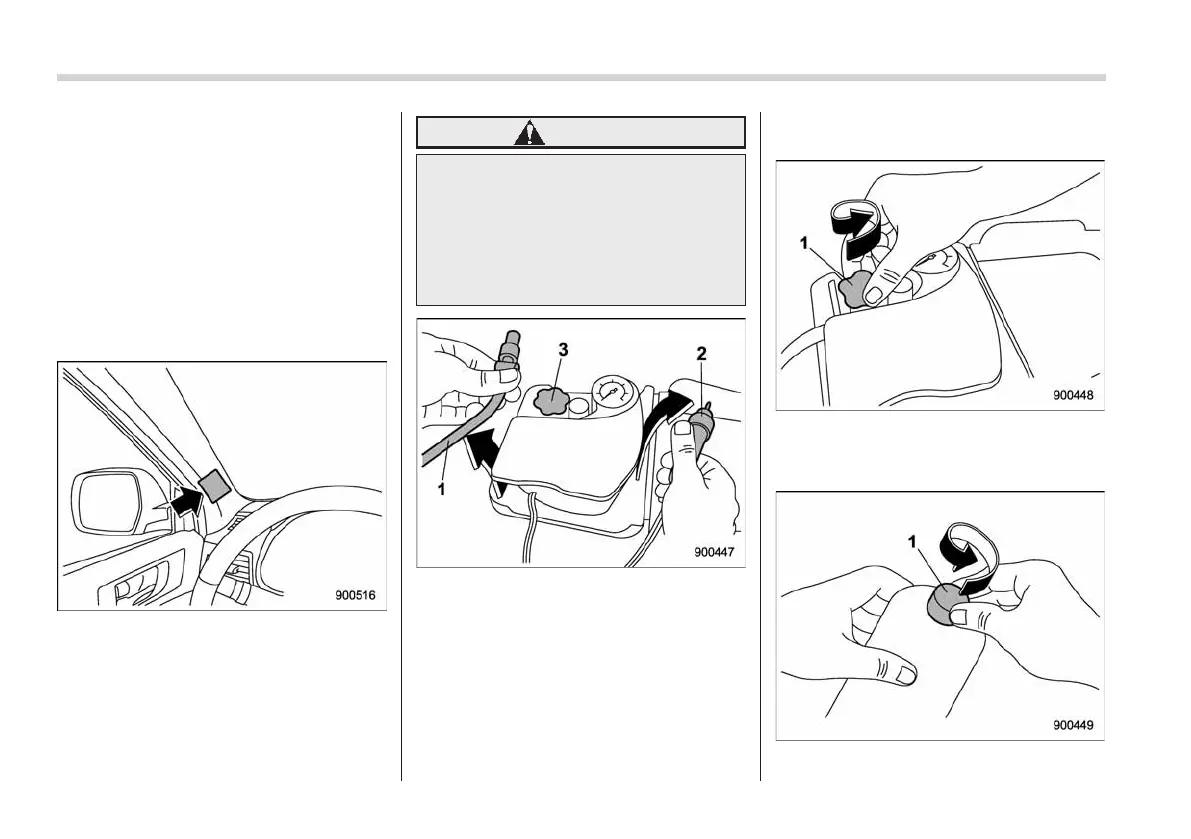 900516

3

2

1

900447

1

900448

1

900449