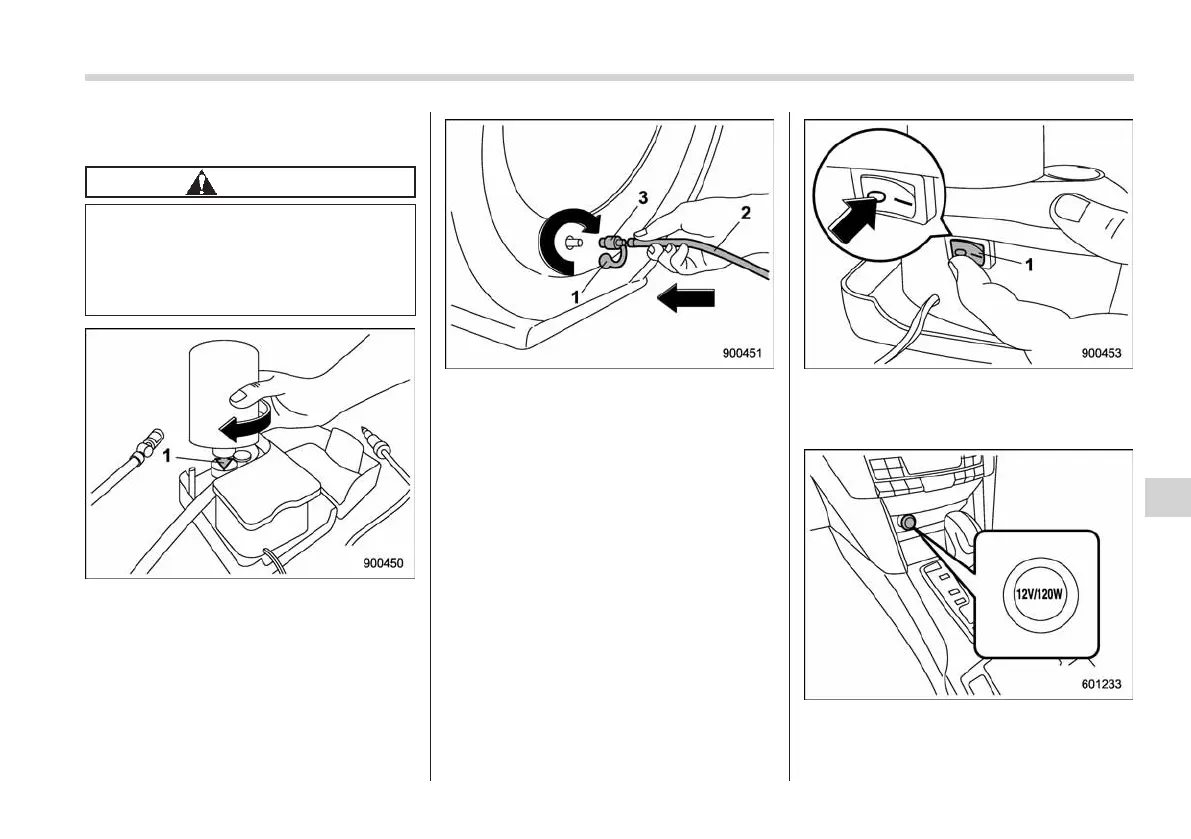 1

900450

3

2

1

900451

1

900453

12V/120W

601233