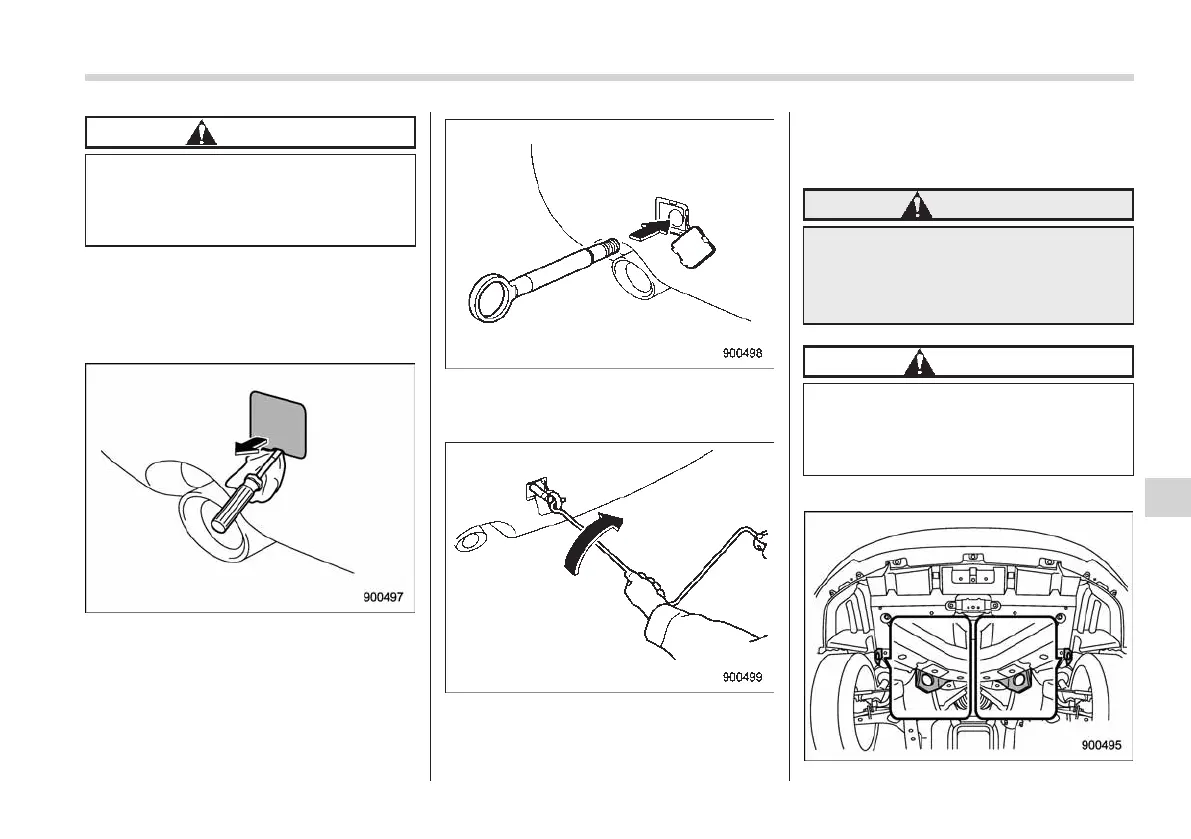 900497

900498

900499

900495