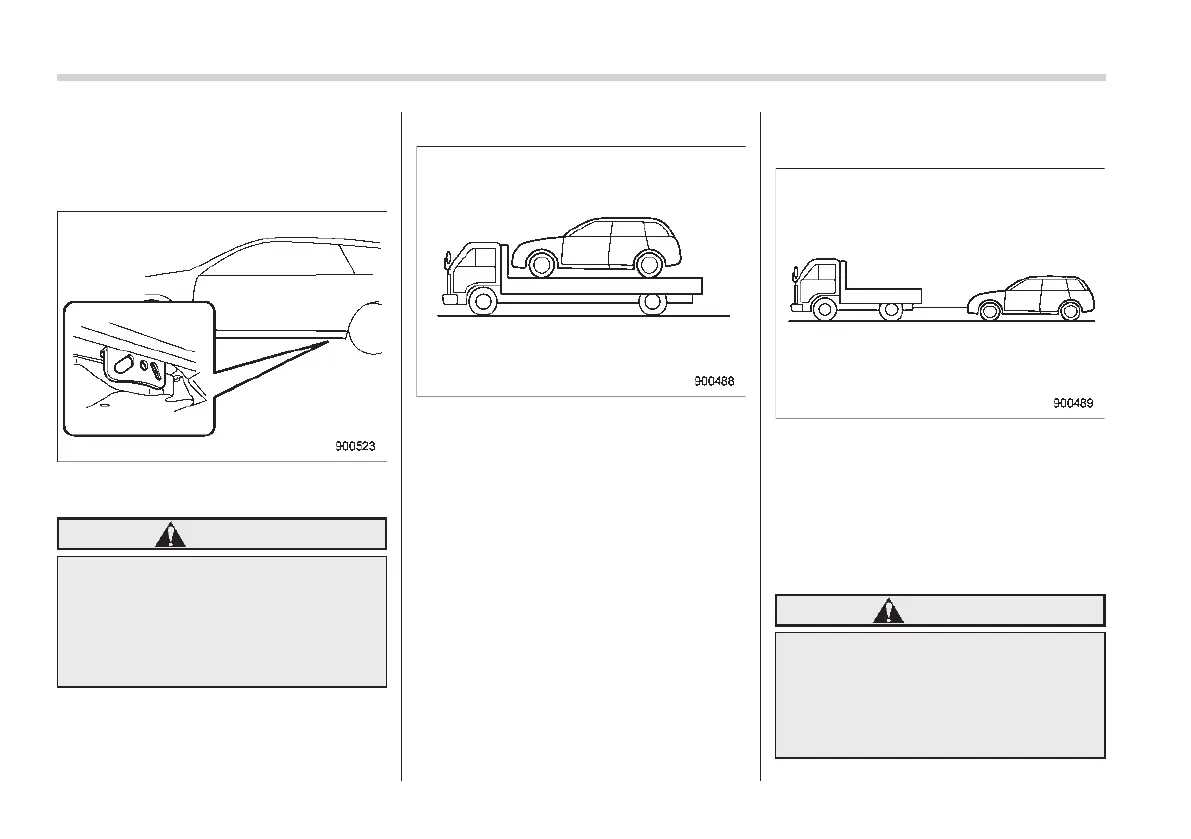 900523

900488

900489