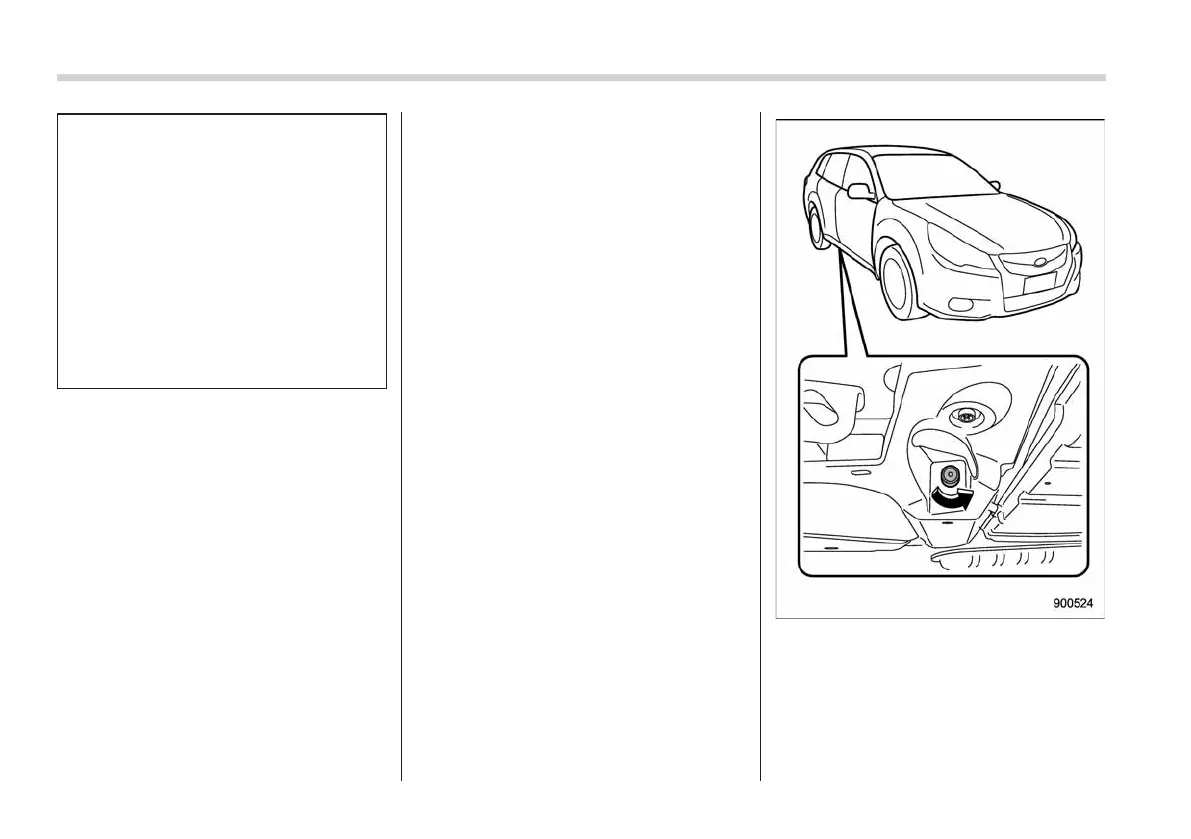 900524