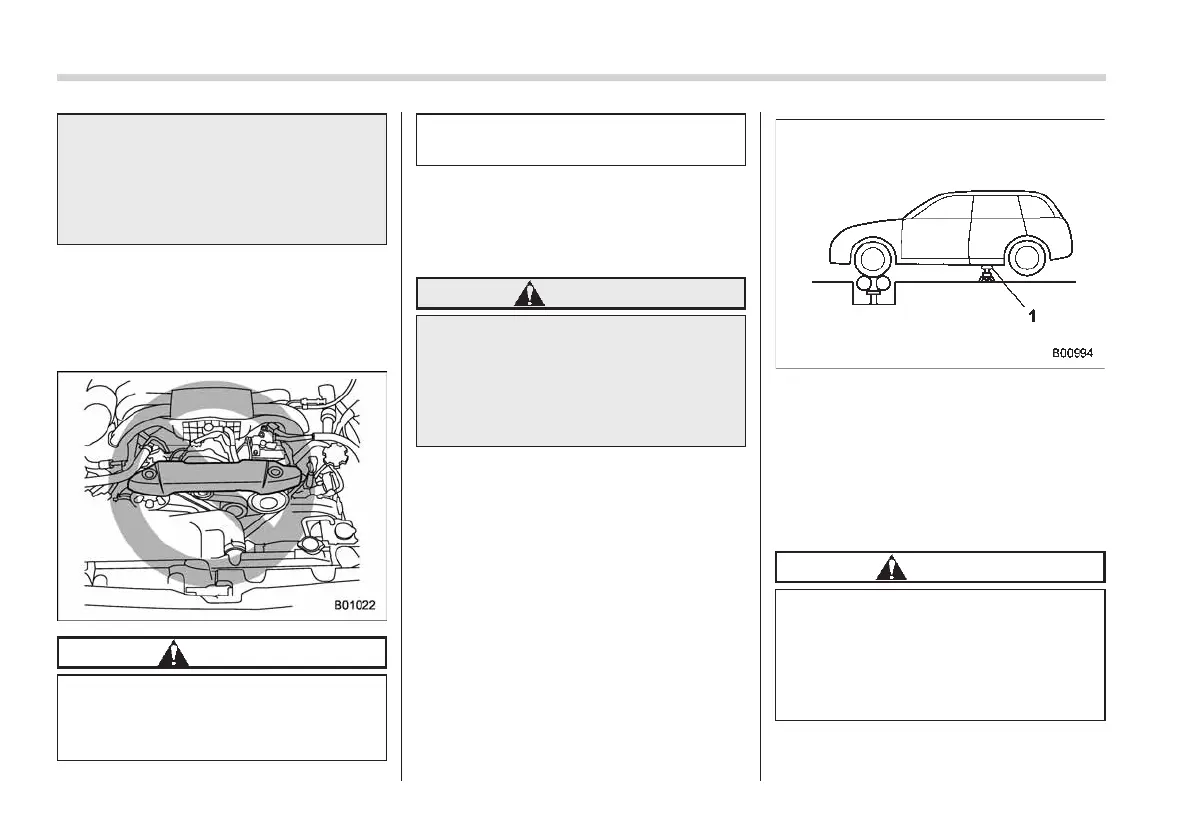 B01022

1

B00994