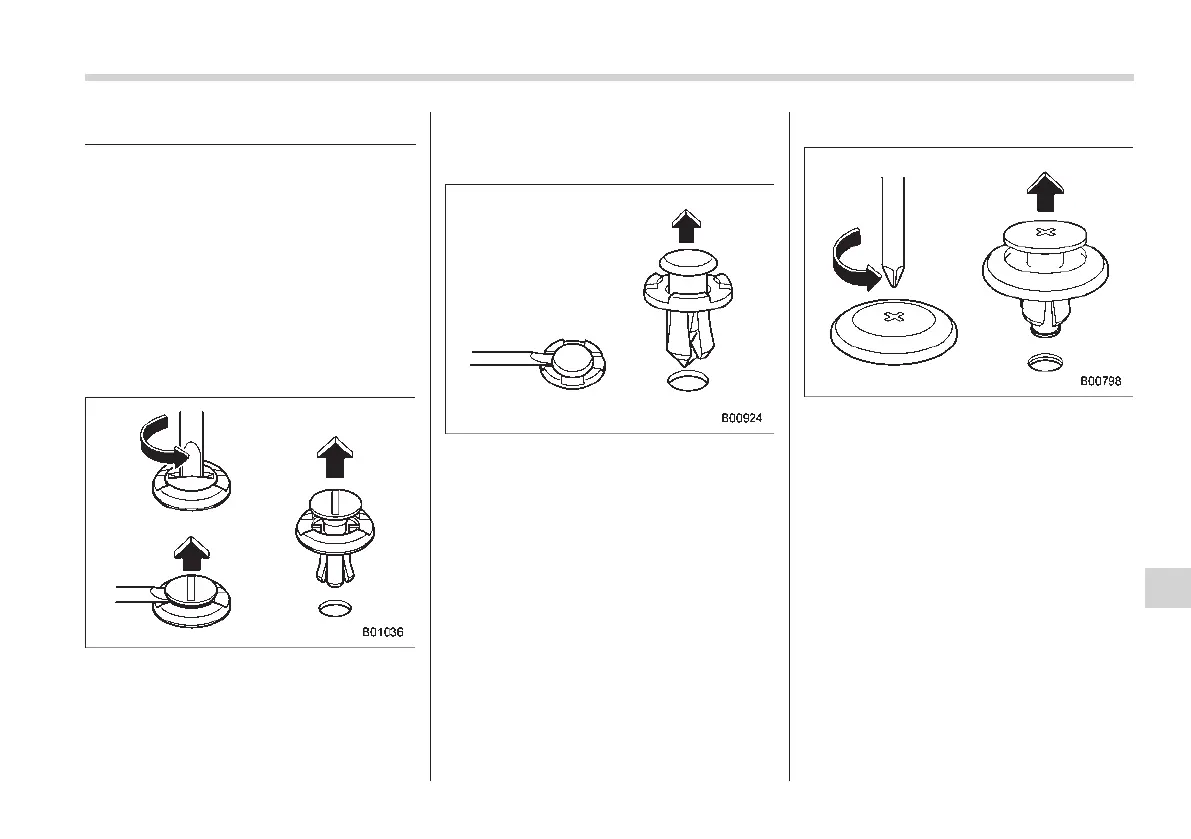 B01036

B00924

B00798