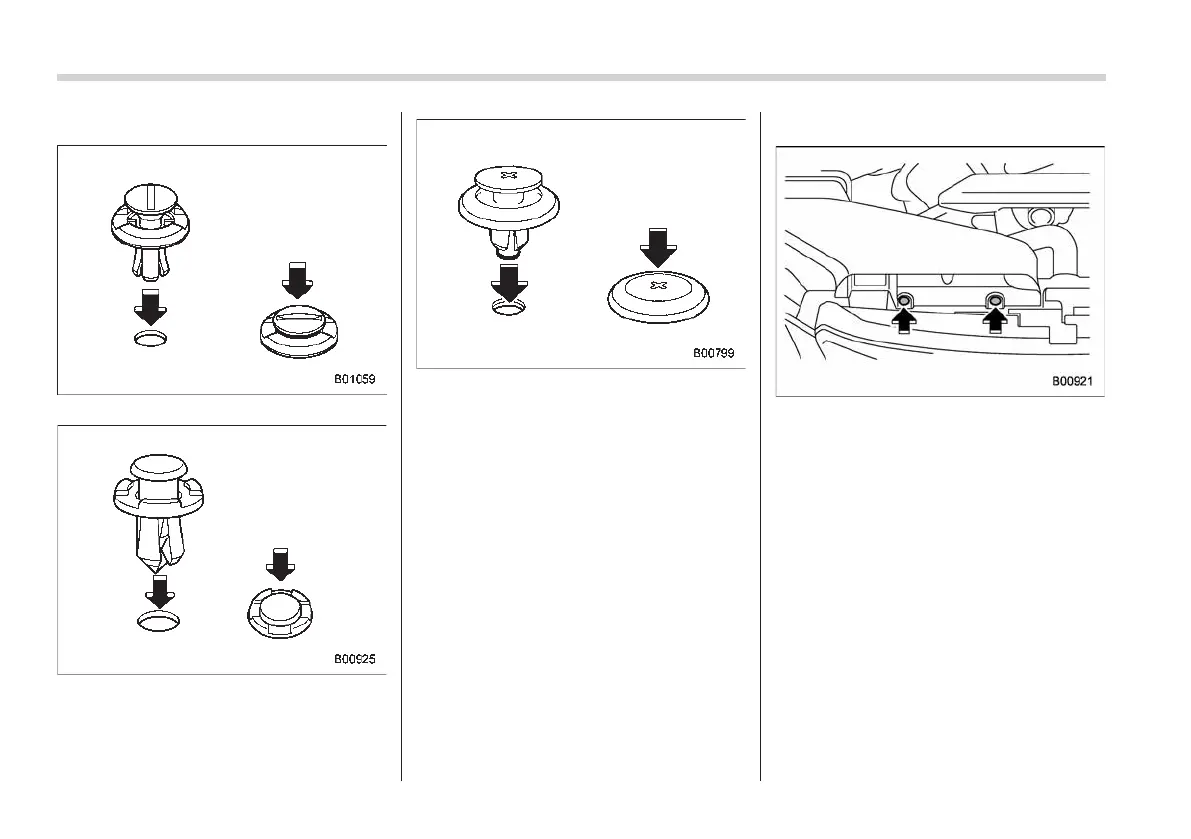 B01059

B00925

B00799

B00921