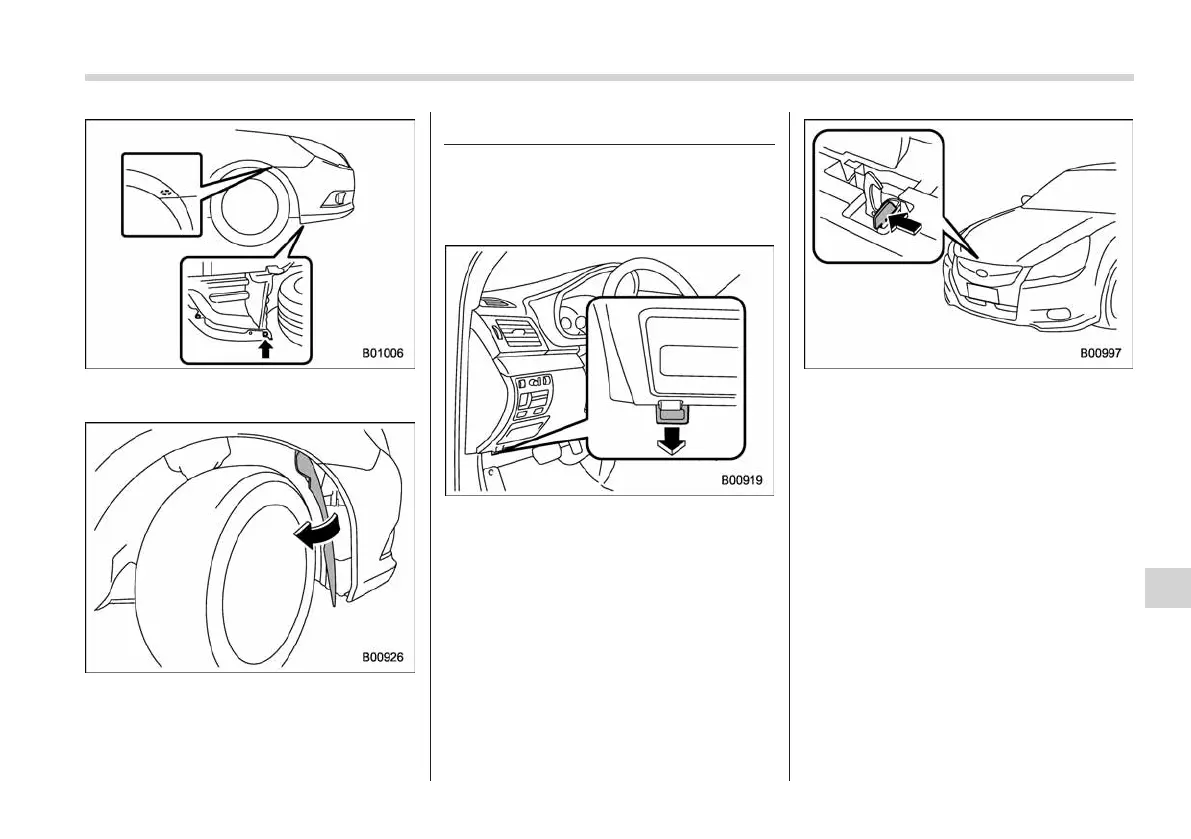 B01006

B00926

B00919

B00997