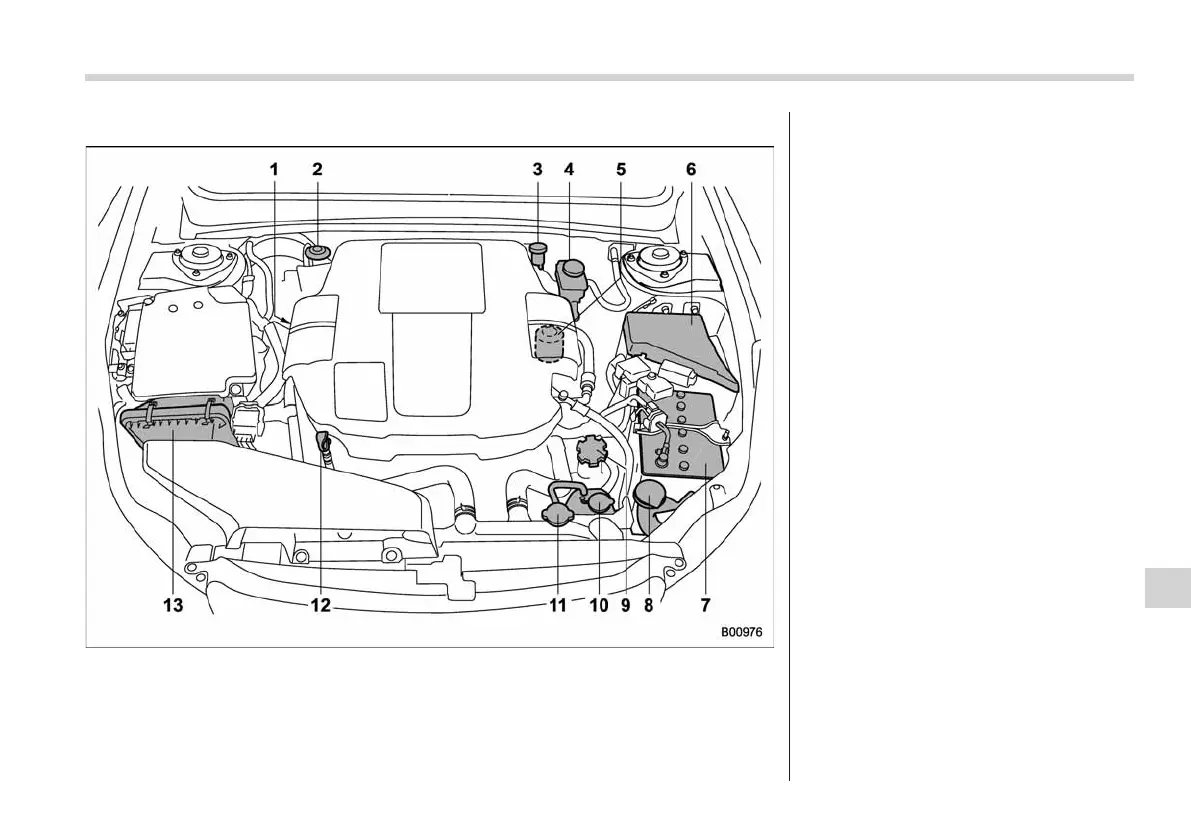 1 2 3 4 5 6

13 12 11 10 9 8 7

B00976