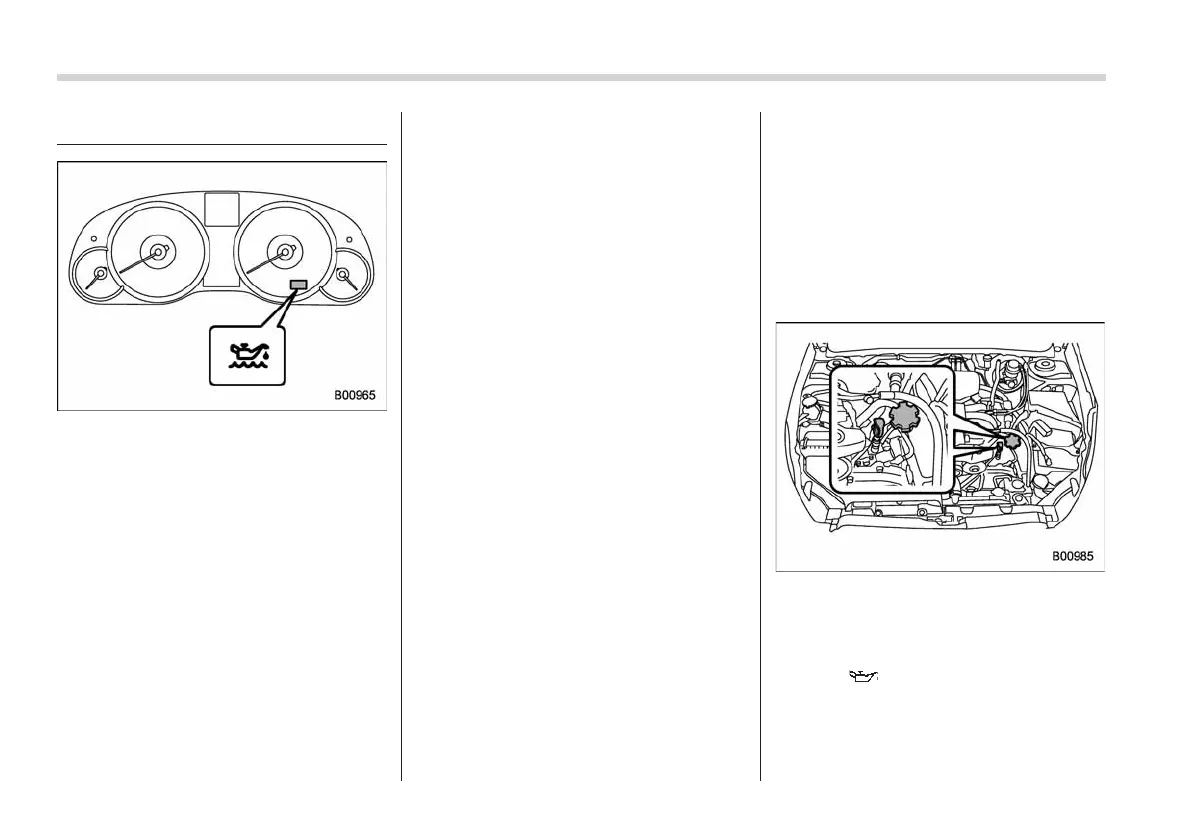 B00965

B00985