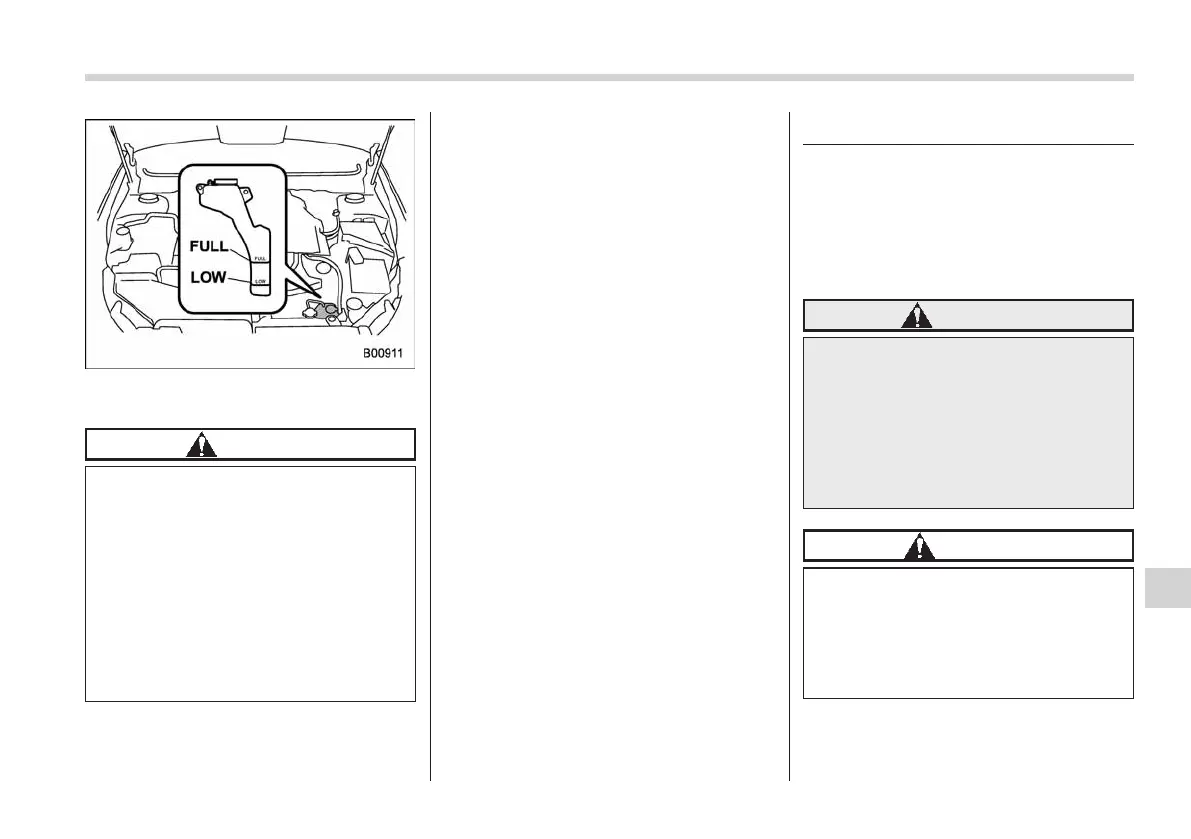 FULL

LOW

FULL

LOW

B00911