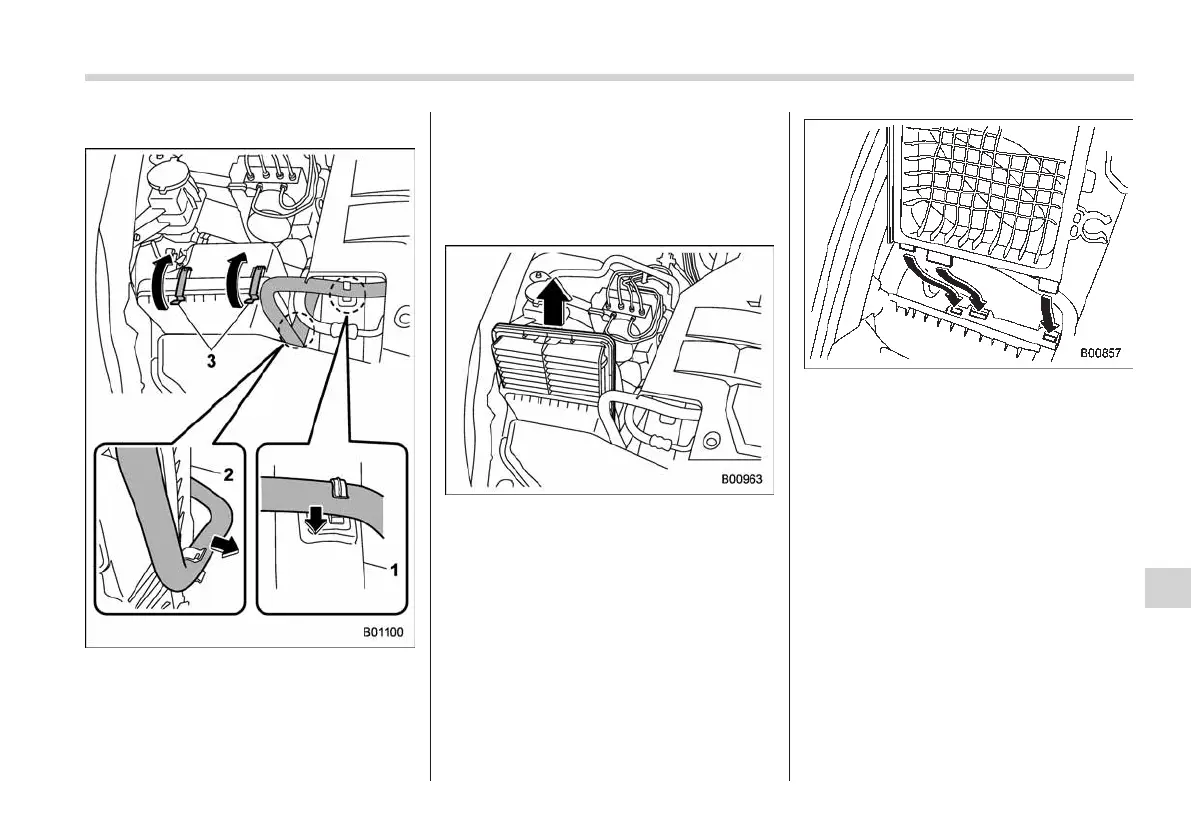 3

2

1

B01100

B00963

B00857