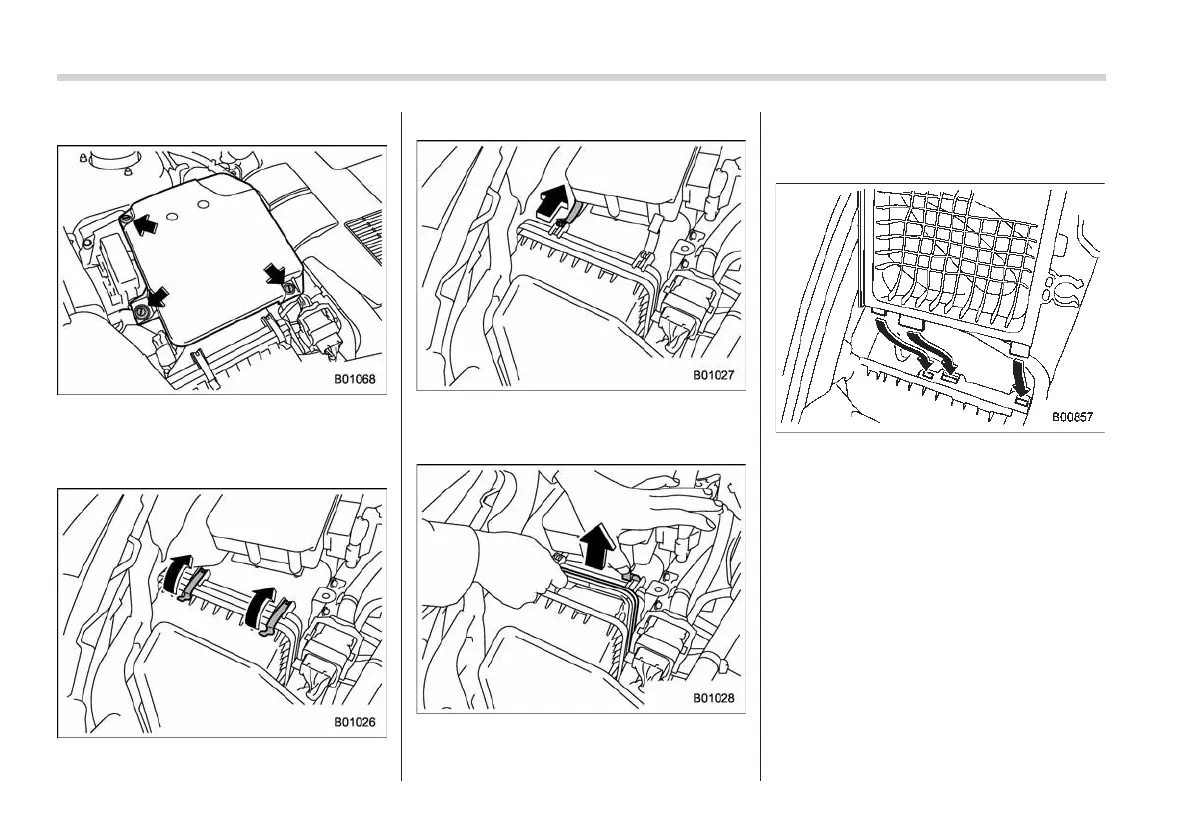 B01068

B01026

B01027

B01028

B00857