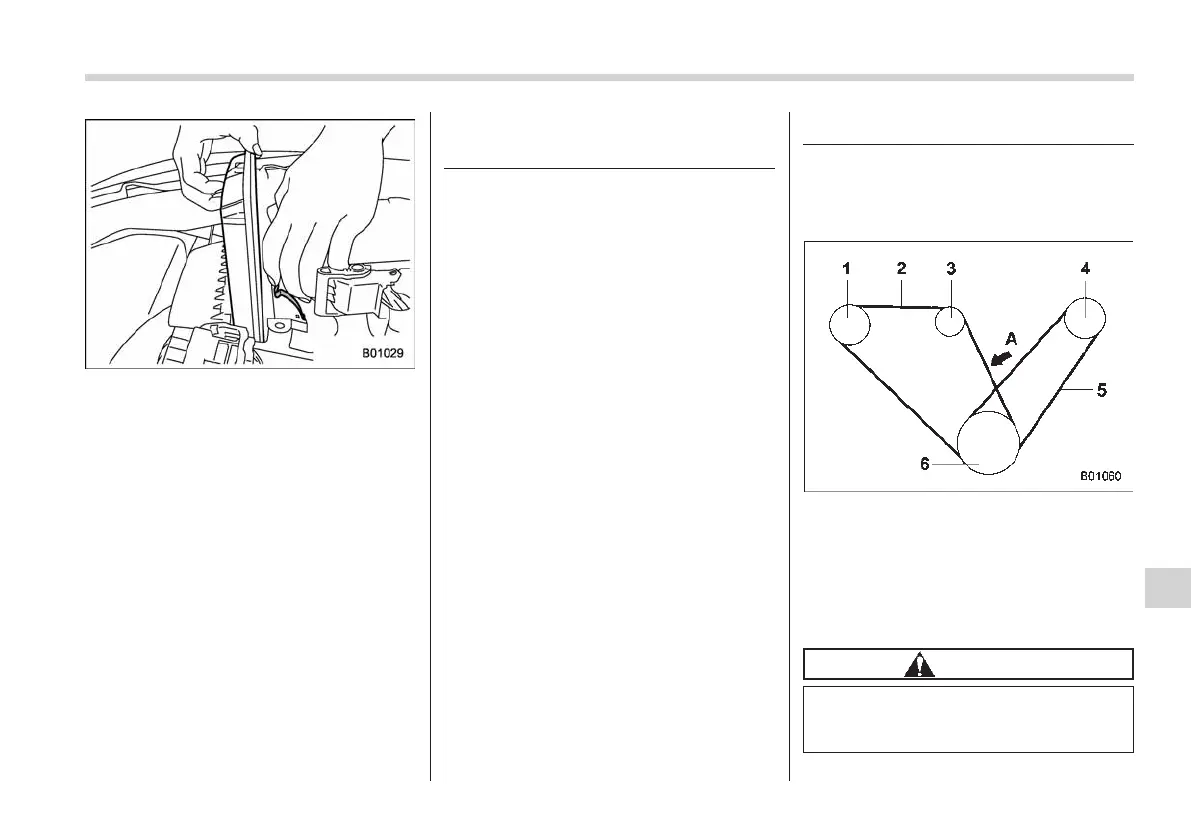 B01029

1 2 3 4

A

5

6

B01060