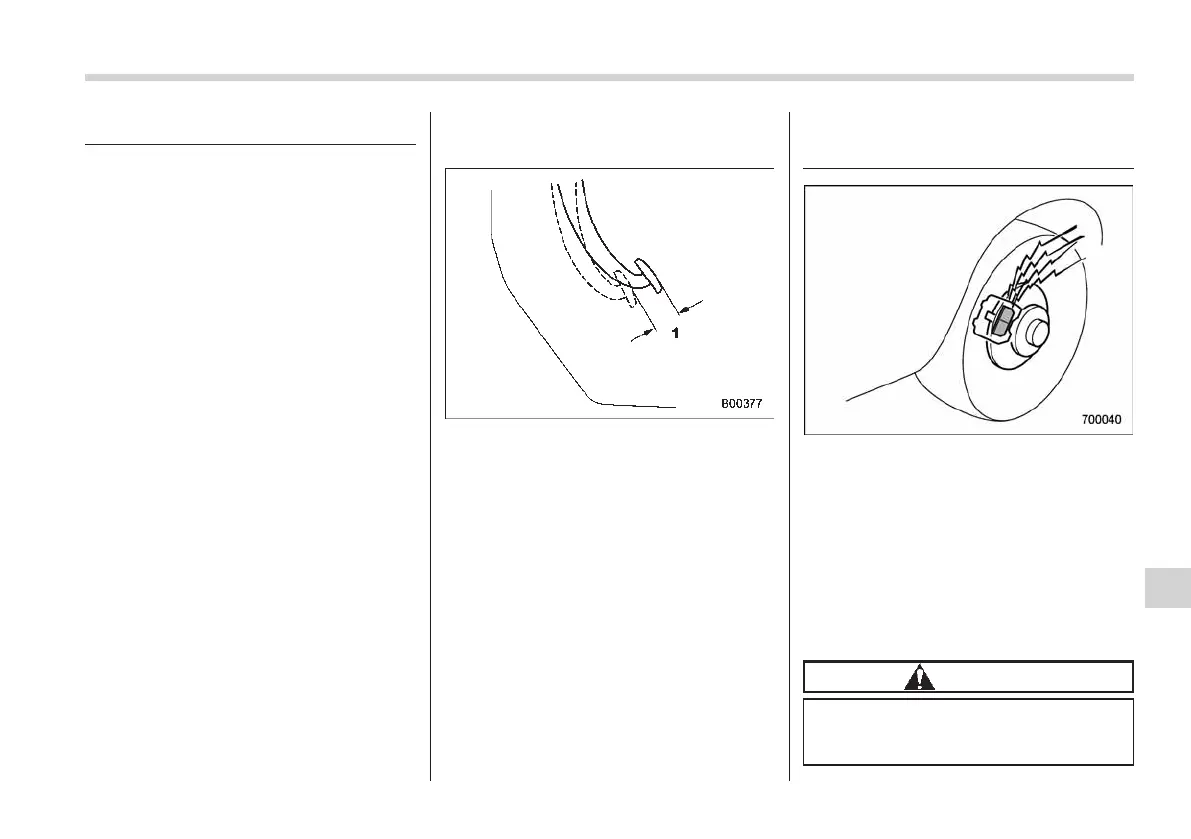 1

B00377

700040