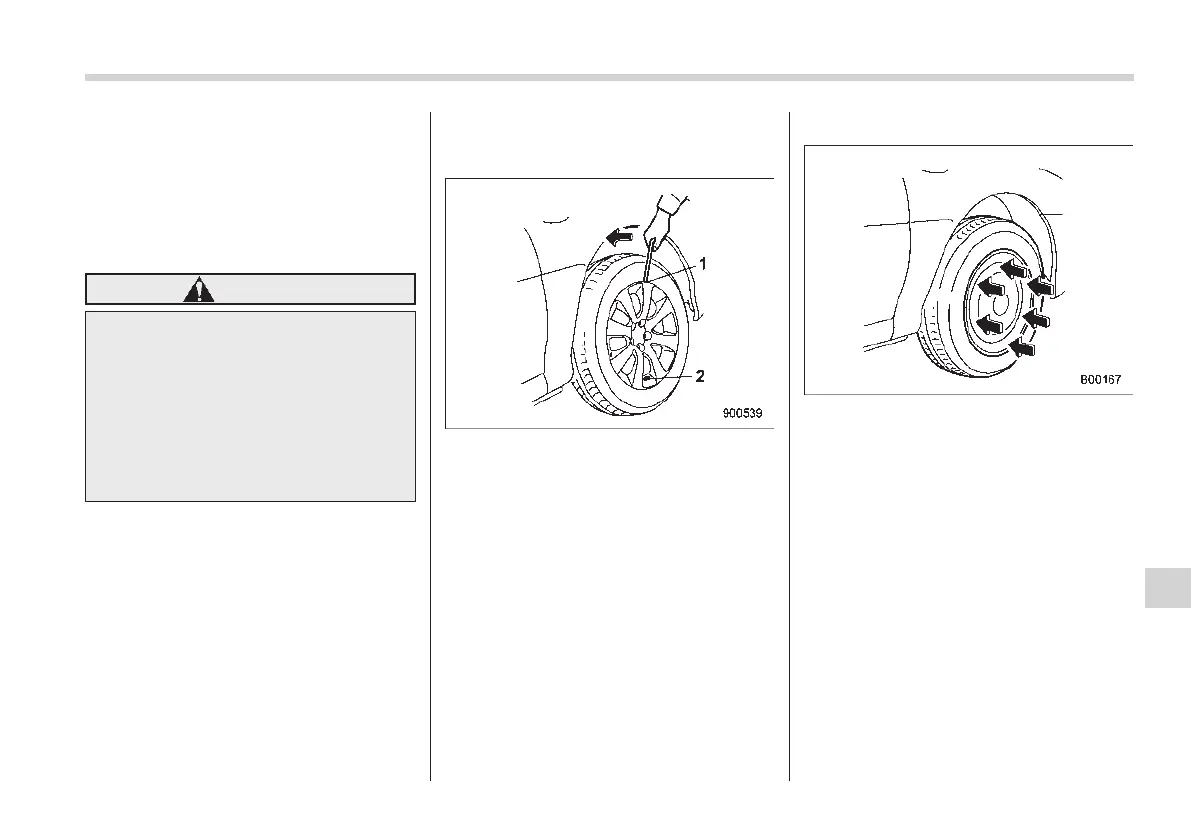 1

2

900539

B00167