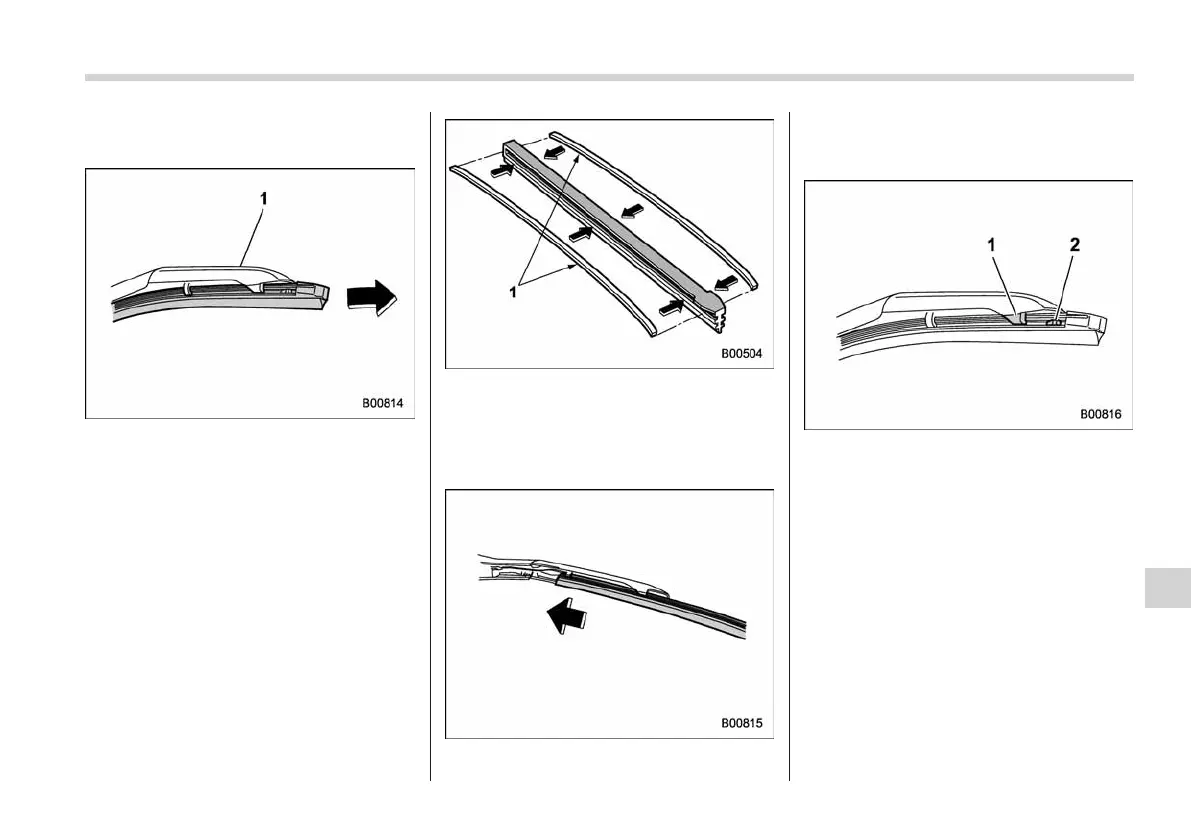 1

B00814

1

B00504

B00815

1
2

B00816