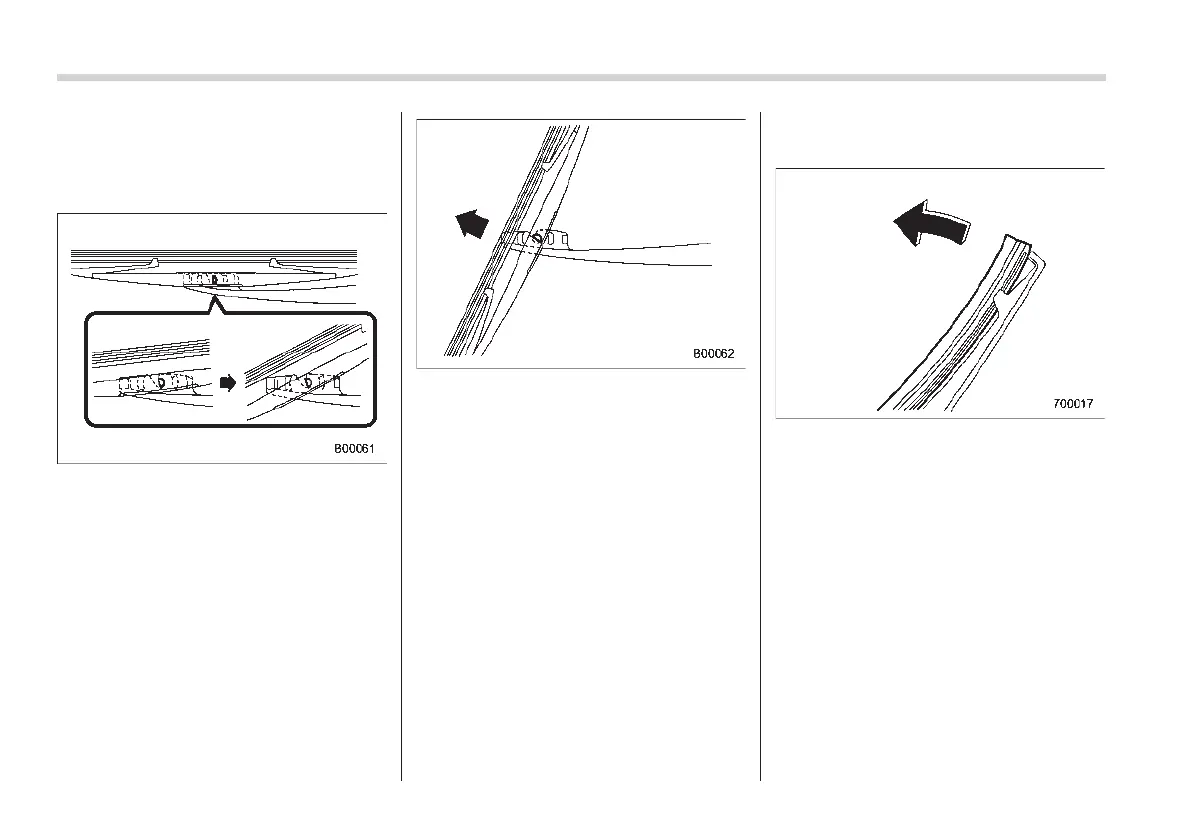 B00061

B00062

700017