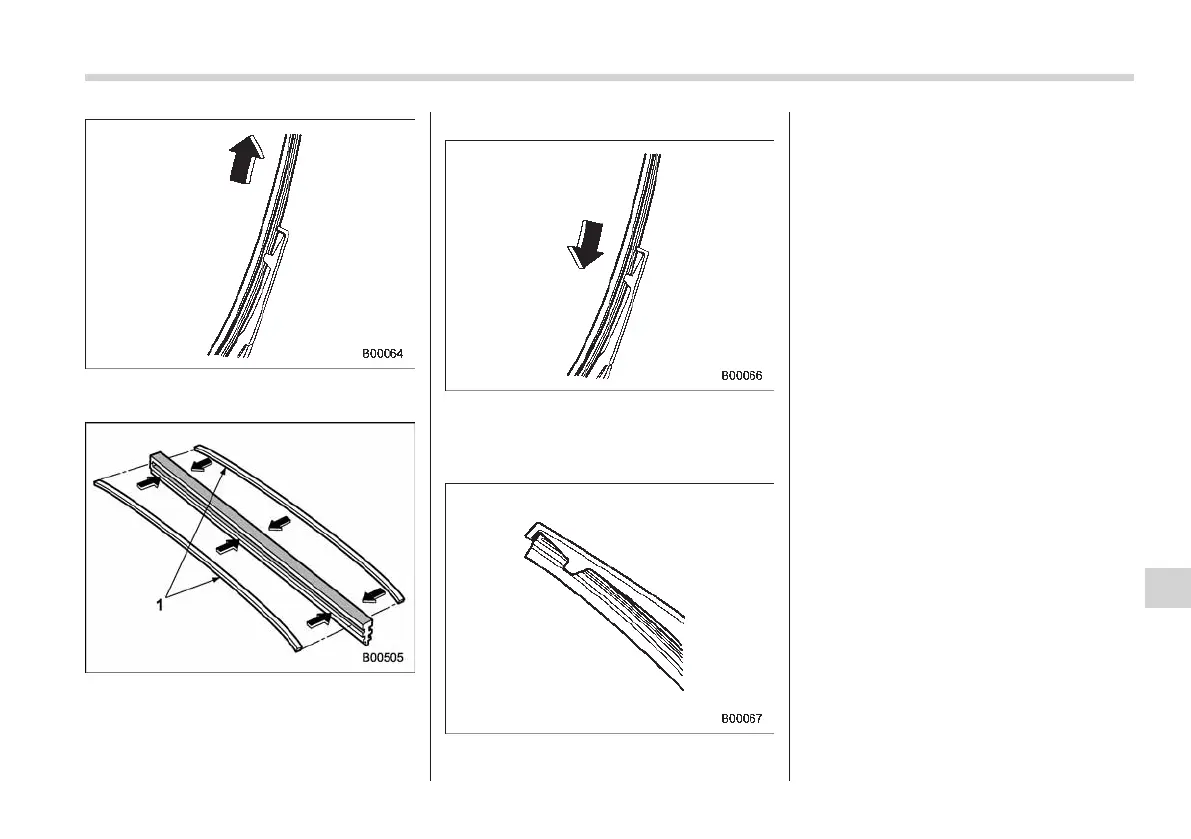 B00064

1

B00505

B00066

B00067