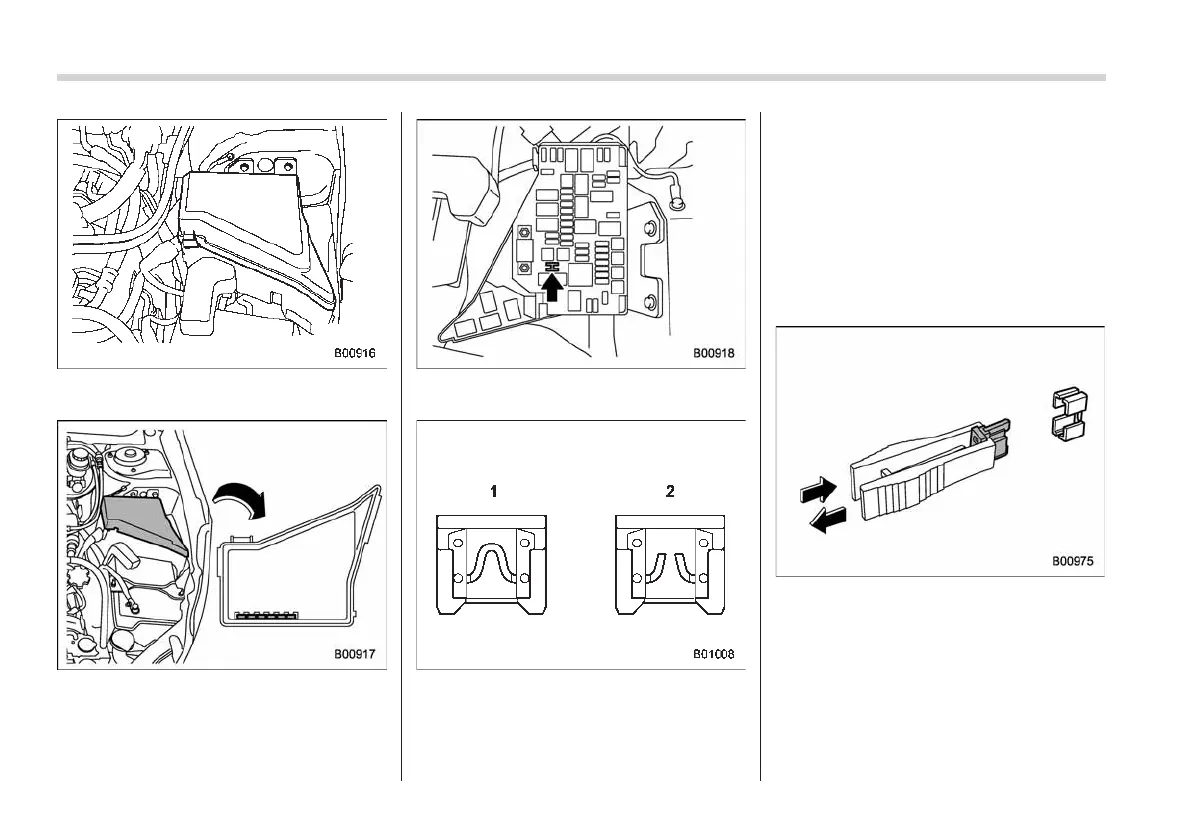 B00916

B00917

B00918

1

2

B01008

B00975