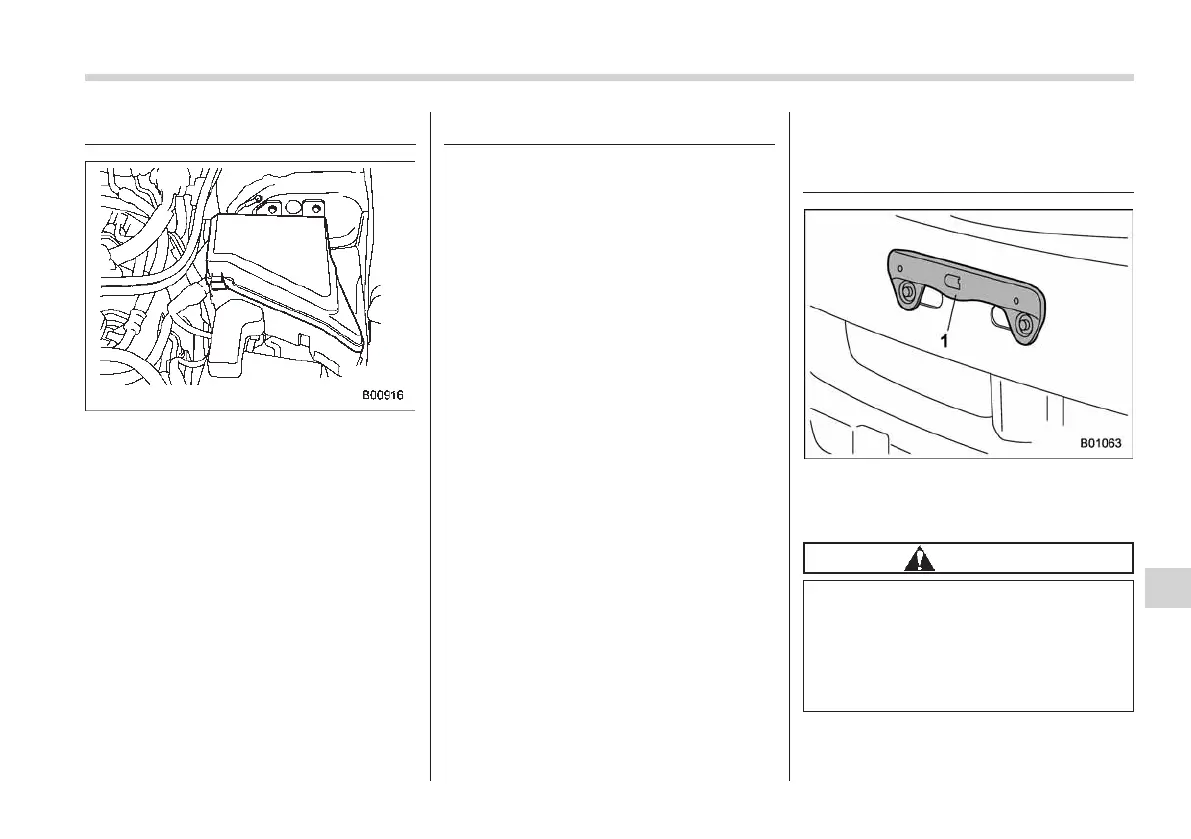 B00916

1

B01063